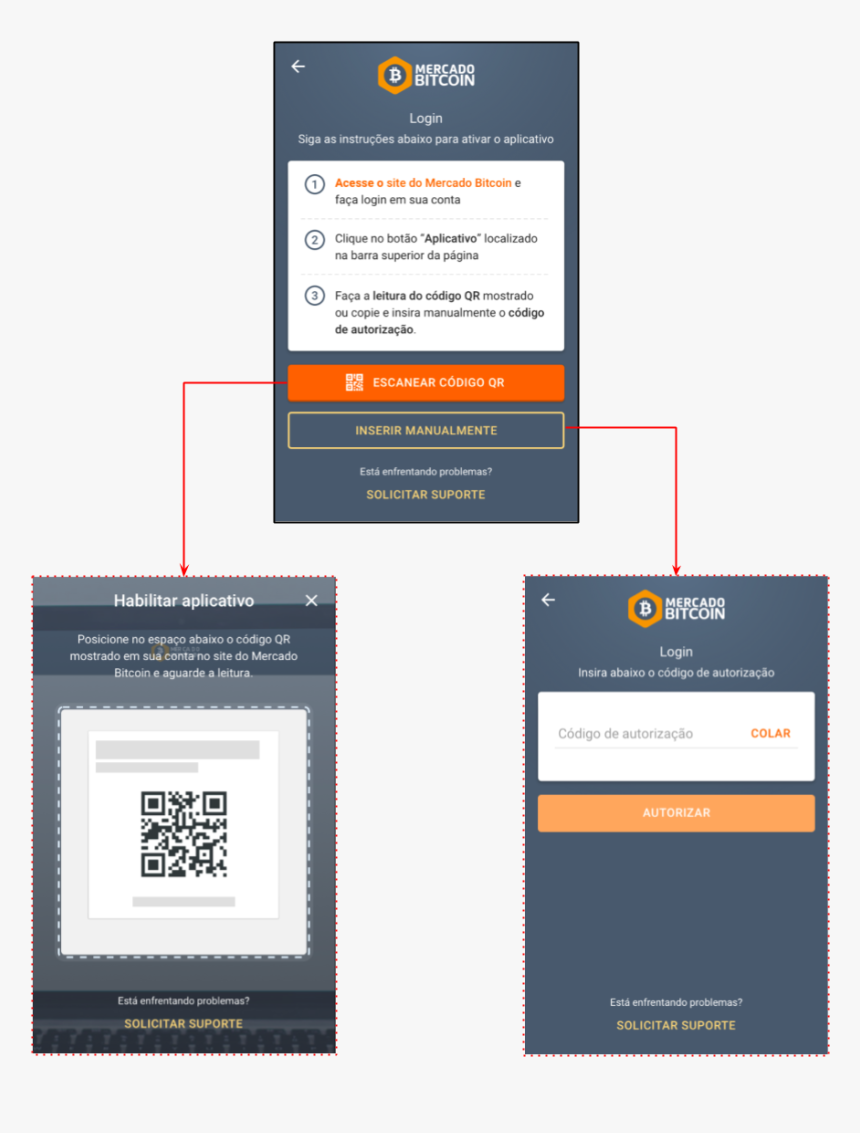 MERCADO BITCOIN

Login

Siga as instruções abaixo para ativar o aplicativo

1 Acesse o site do Mercado Bitcoin e faça login em sua conta

2 Clique no botão "Aplicativo" localizado na barra superior da página

3 Faça a leitura do código QR mostrado ou copie e insira manualmente o código de autorização.

ESCANEAR CÓDIGO QR

INSERIR MANUALMENTE

Está enfrentando problemas?

SOLICITAR SUPORTE

Habilitar aplicativo

Posicione no espaço abaixo o código QR mostrado em sua conta no site do Mercado Bitcoin e aguarde a leitura.

Está enfrentando problemas?

SOLICITAR SUPORTE

MERCADO BITCOIN

Login

Insira abaixo o código de autorização

Código de autorização

COLAR

AUTORIZAR

Está enfrentando problemas?

SOLICITAR SUPORTE