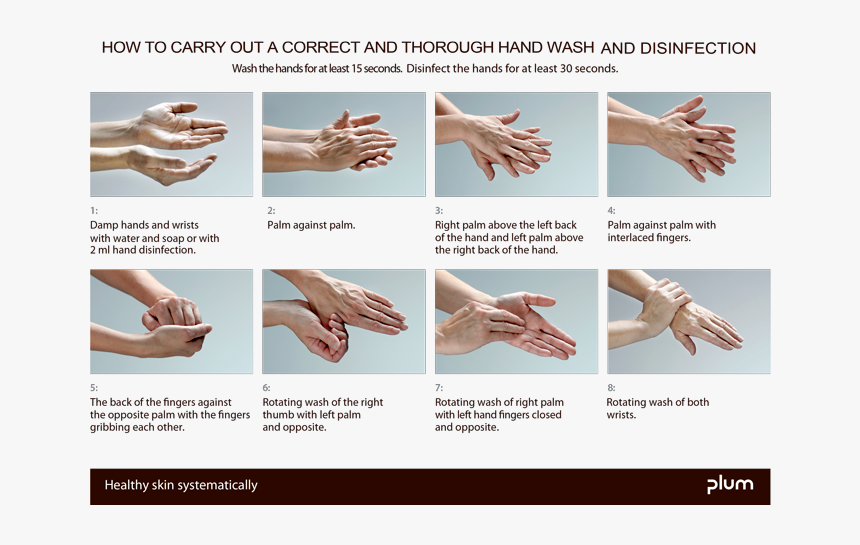 HOW TO CARRY OUT A CORRECT AND THOROUGH HAND WASH AND DISINFECTION

Wash the hands for at least 15 seconds. Disinfect the hands for at least 30 seconds.

1:
Damp hands and wrists with water and soap or with 2 ml hand disinfection.

2:
Palm against palm.

3:
Right palm above the left back of the hand and left palm above the right back of the hand.

4:
Palm against palm with interlaced fingers.

5:
The back of the fingers against the opposite palm with the fingers gribbing each other.

6:
Rotating wash of the right thumb with left palm and opposite.

7:
Rotating wash of right palm with left hand fingers closed and opposite.

8:
Rotating wash of both wrists.

Healthy skin systematically

plum