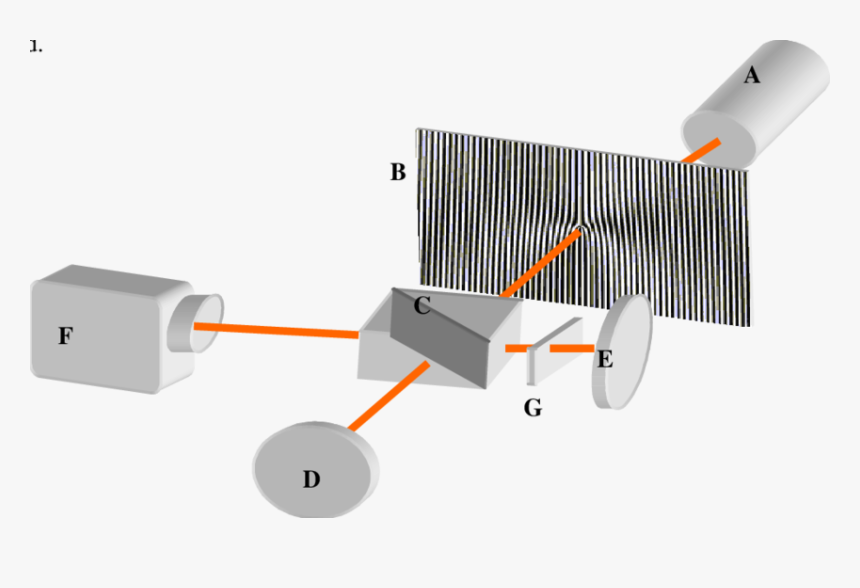 1.

A

B

C

F

E

G

D