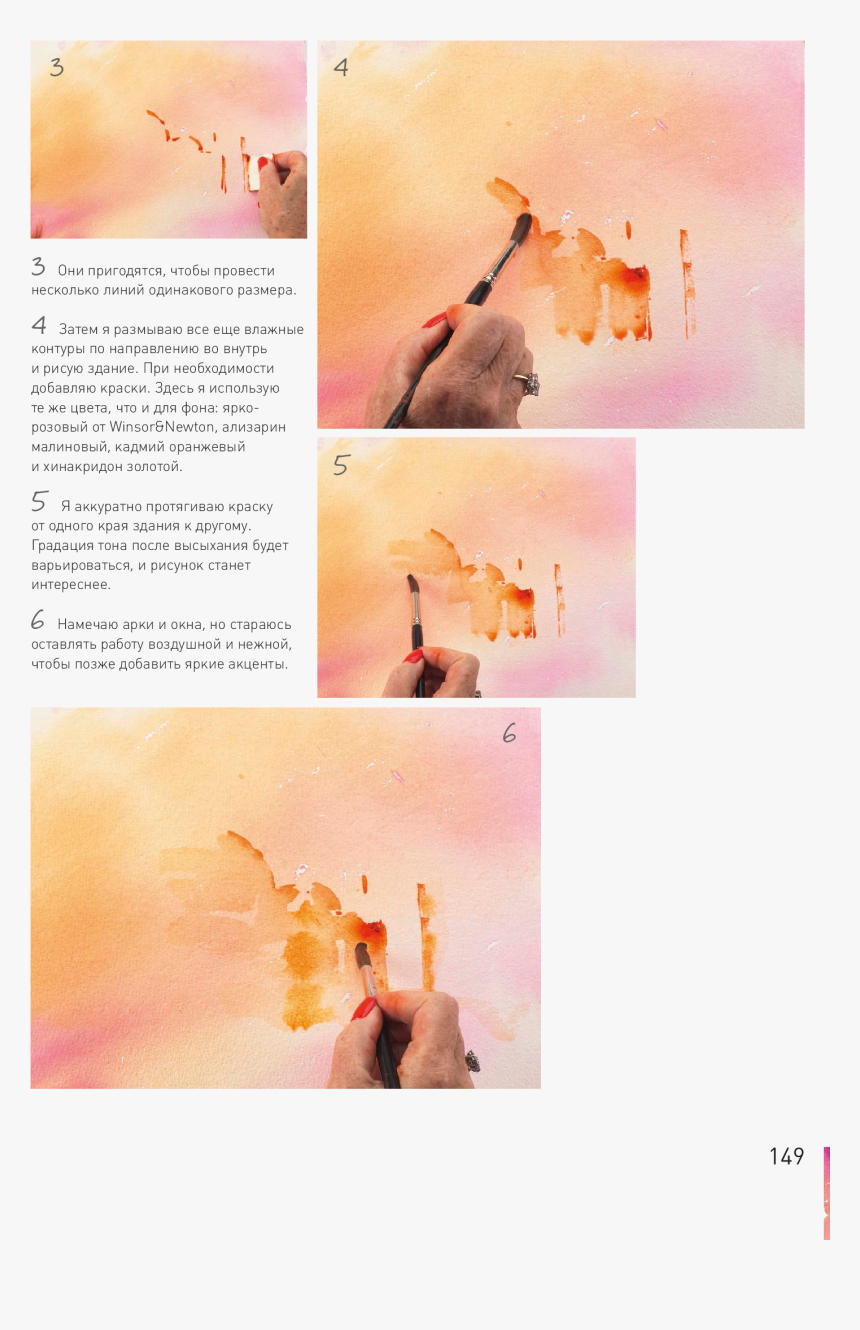 3

4

3 Они пригодятся, чтобы провести несколько линий одинакового размера.

4 Затем я размываю все еще влажные контуры по направлению во внутрь и рисую здание. При необходимости добавляю краски. Здесь я использую те же цвета, что и для фона: ярко-розовый от Winsor&Newton, ализарин малиновый, кадмий оранжевый и хинакридон золотой.

5 Я аккуратно протягиваю краску от одного края здания к другому. Градация тона после высыхания будет варьироваться, и рисунок станет интереснее.

6 Намечаю арки и окна, но стараюсь оставлять работу воздушной и нежной, чтобы позже добавить яркие акценты.

5

6

149