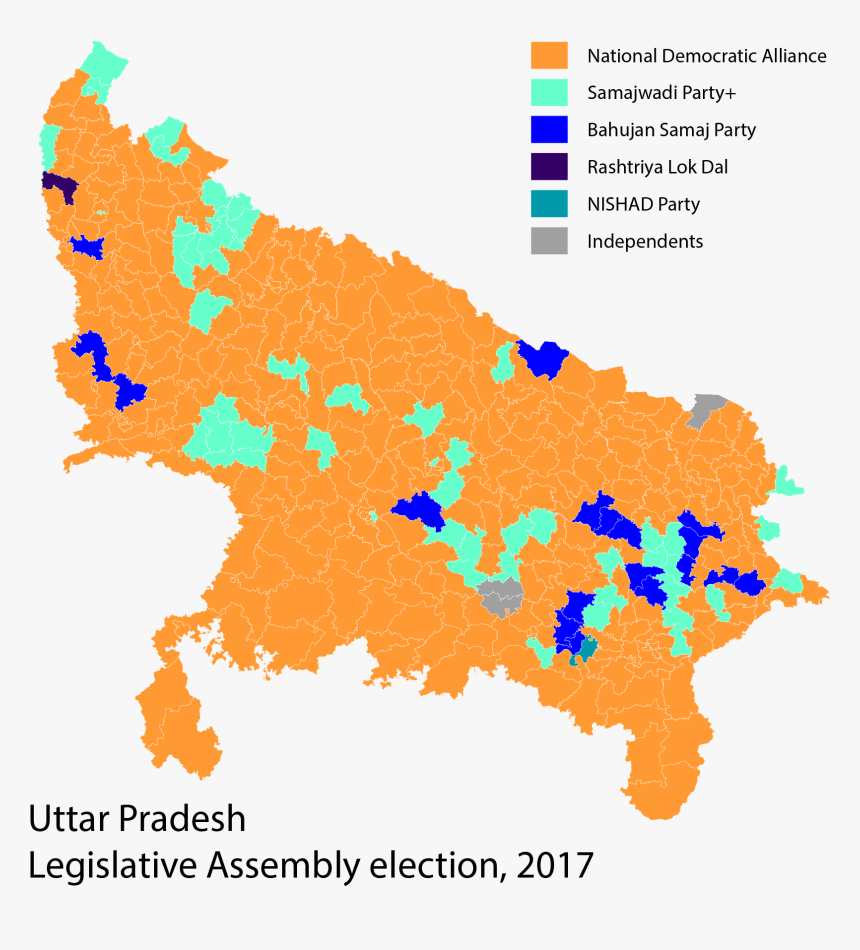 National Democratic Alliance
Samajwadi Party+
Bahujan Samaj Party
Rashtriya Lok Dal
NISHAD Party
Independents

Uttar Pradesh
Legislative Assembly election, 2017