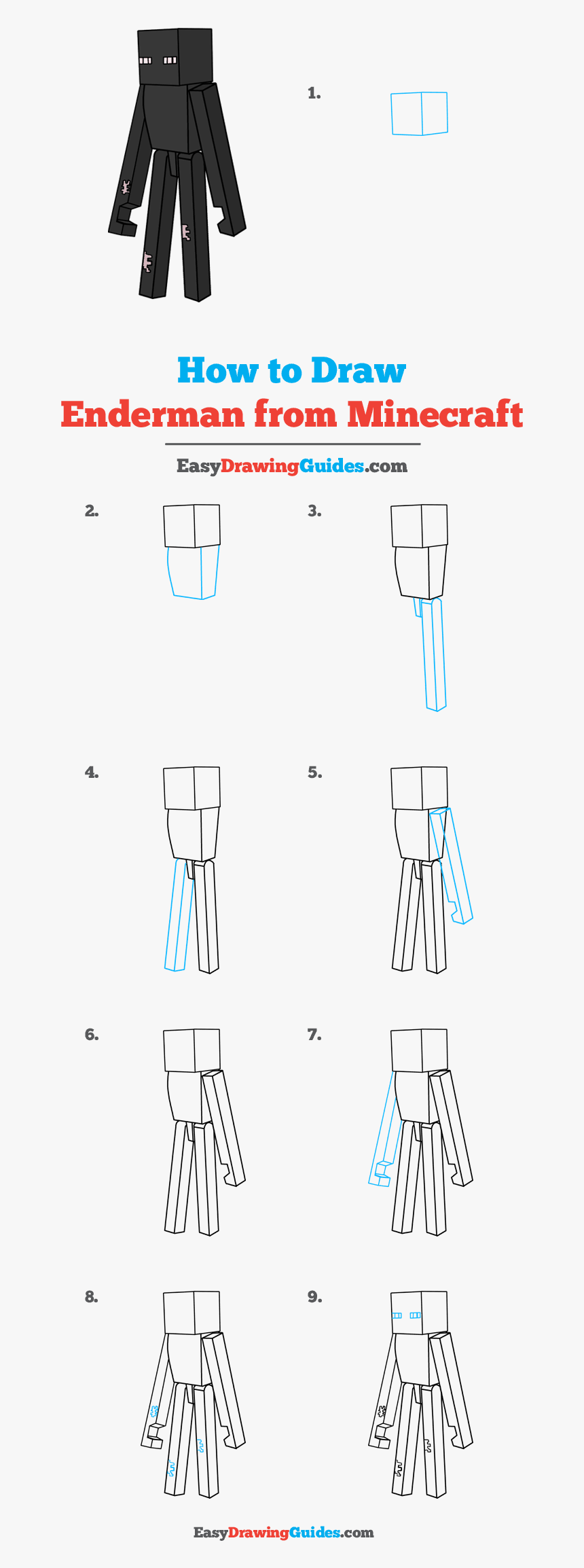 1.

How to Draw
Enderman from Minecraft

EasyDrawingGuides.com

2.

3.

4.

5.

6.

7.

8.

9.

EasyDrawingGuides.com