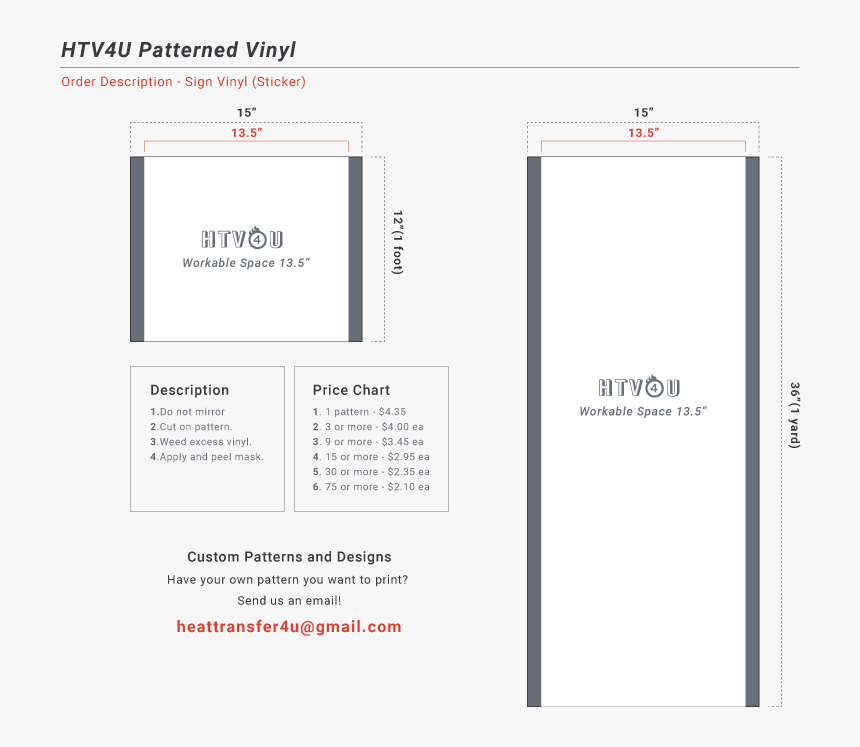 HTV4U Patterned Vinyl

Order Description - Sign Vinyl (Sticker)

15"

13.5"

HTV4U

Workable Space 13.5"

12"(1 foot)

Description

1.Do not mirror
2.Cut on pattern.
3.Weed excess vinyl.
4.Apply and peel mask.

Price Chart

1. 1 pattern - $4.35
2. 3 or more - $4.00 ea
3. 9 or more - $3.45 ea
4. 15 or more - $2.95 ea
5. 30 or more - $2.35 ea
6. 75 or more - $2.10 ea

Custom Patterns and Designs

Have your own pattern you want to print?

Send us an email!

heattransfer4u@gmail.com

15"

13.5"

HTV4U

Workable Space 13.5"

36"(1 yard)