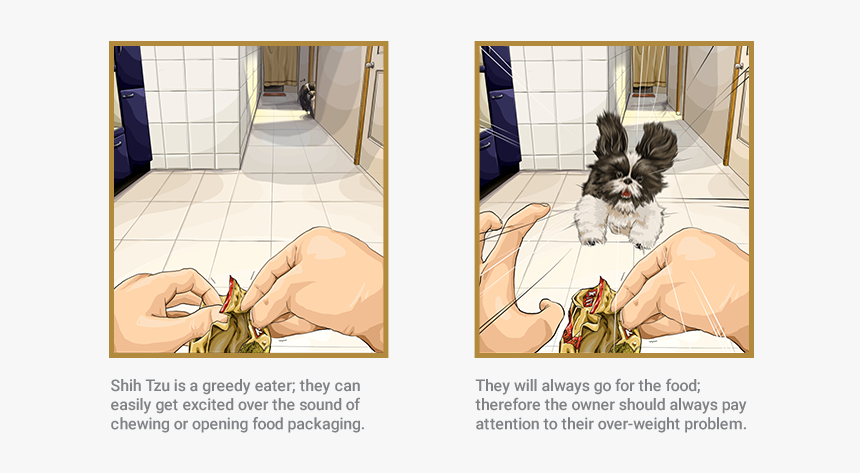 Shih Tzu is a greedy eater; they can easily get excited over the sound of chewing or opening food packaging.

They will always go for the food; therefore the owner should always pay attention to their over-weight problem.