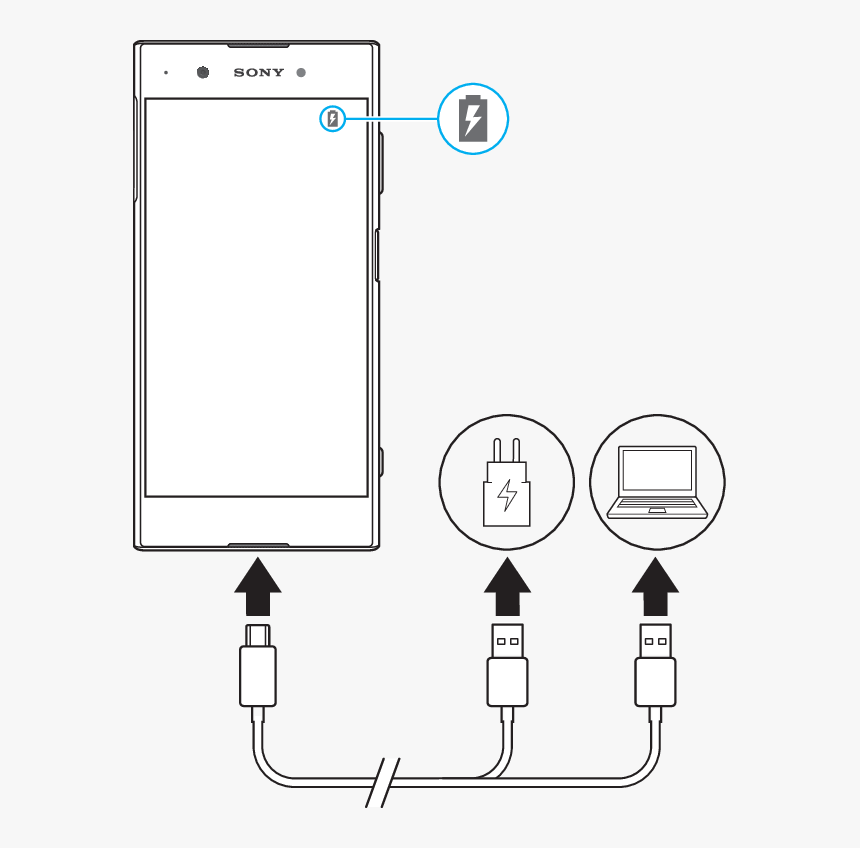 SONY