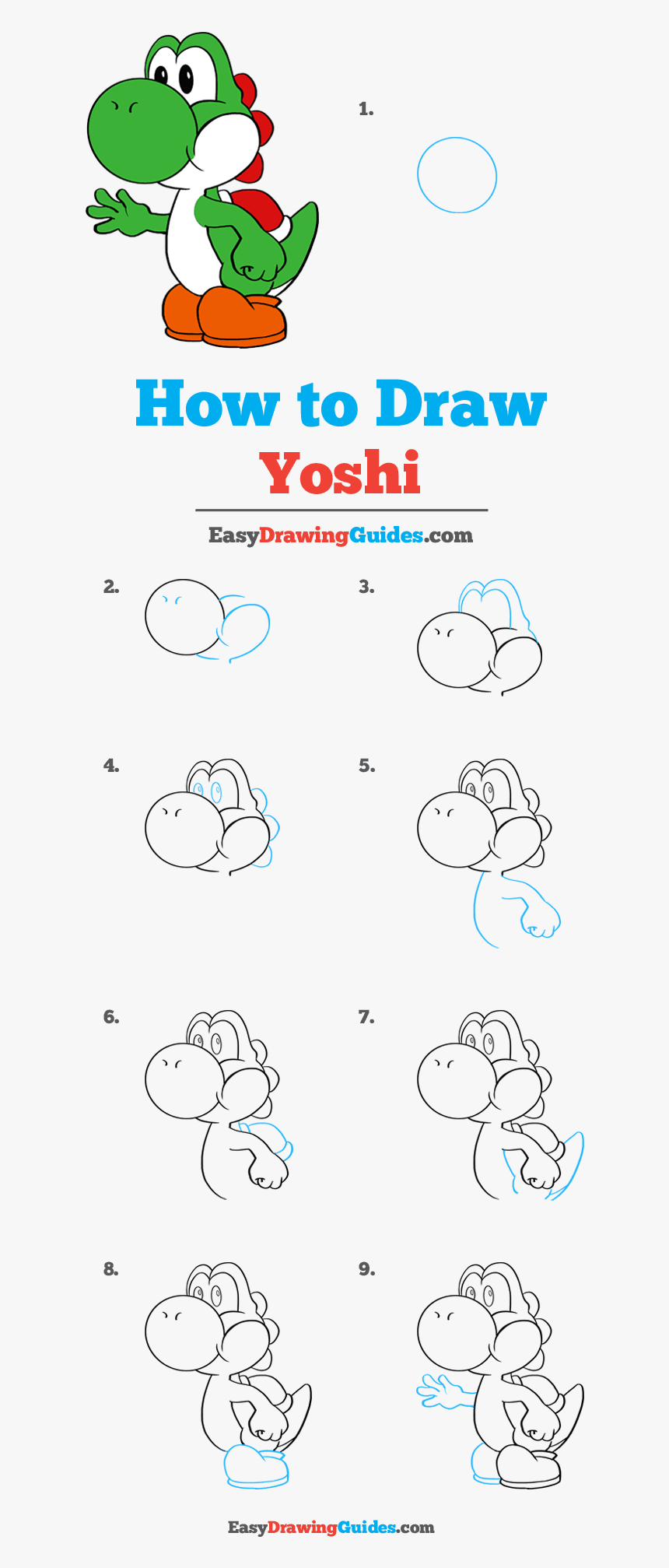 1.

How to Draw
Yoshi

EasyDrawingGuides.com

2.

3.

4.

5.

6.

7.

8.

9.

EasyDrawingGuides.com