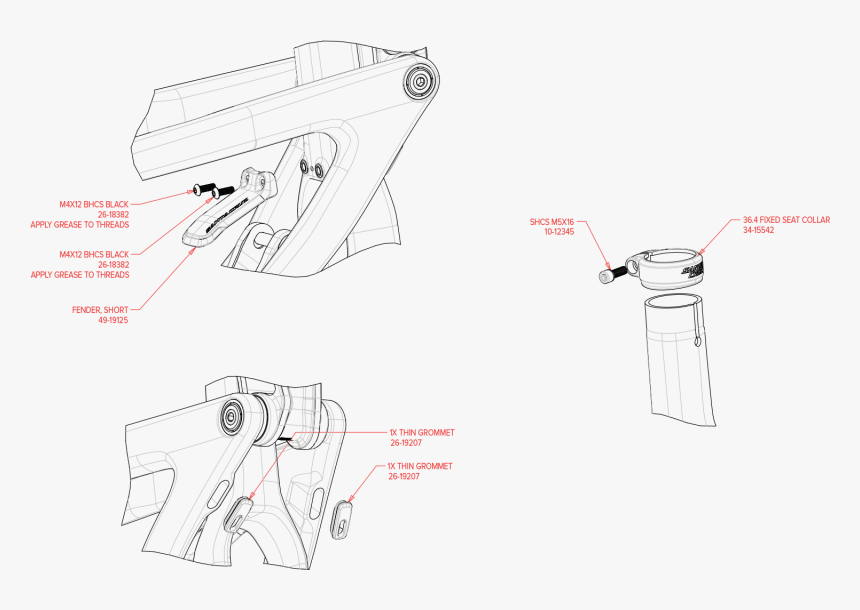 M4X12 BHCS BLACK
26-18382
APPLY GREASE TO THREADS

M4X12 BHCS BLACK
26-18382
APPLY GREASE TO THREADS

FENDER, SHORT
49-19125

SHCS M5X16
10-12345

36.4 FIXED SEAT COLLAR
34-15542

1X THIN GROMMET
26-19207

1X THIN GROMMET
26-19207