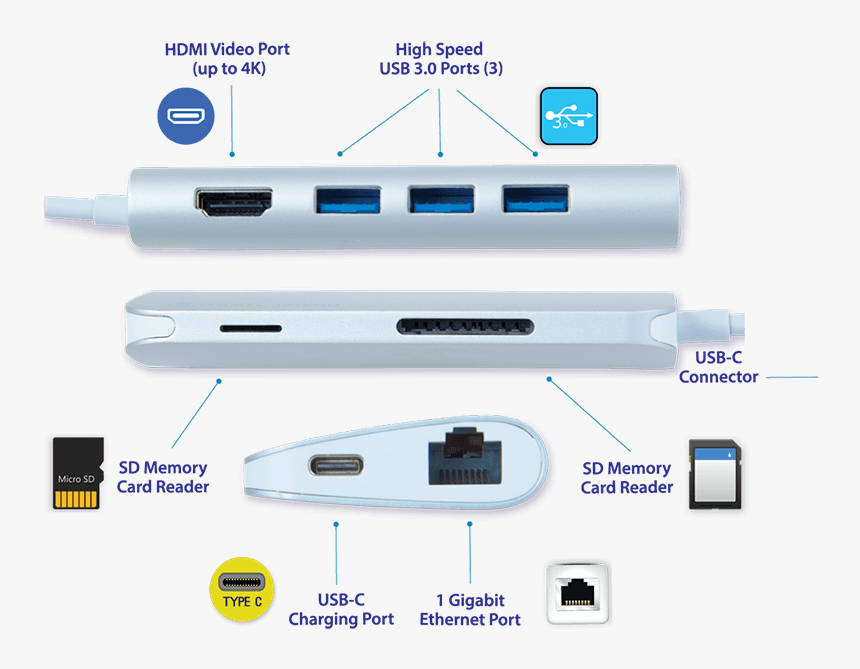 HDMI Video Port (up to 4K)

High Speed USB 3.0 Ports (3)

3.0

USB-C Connector

Micro SD

SD Memory Card Reader

SD Memory Card Reader

TYPE C

USB-C Charging Port

1 Gigabit Ethernet Port