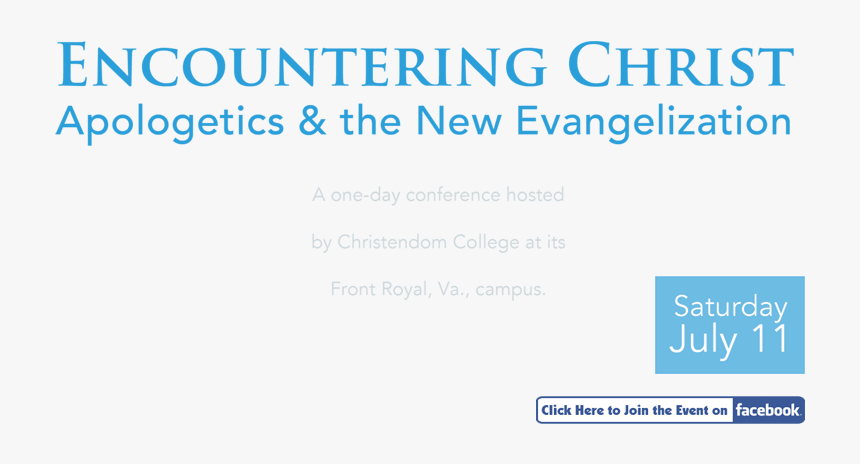 ENCOUNTERING CHRIST
Apologetics & the New Evangelization

A one-day conference hosted by Christendom College at its Front Royal, Va., campus.

Saturday
July 11

Click Here to Join the Event on facebook.