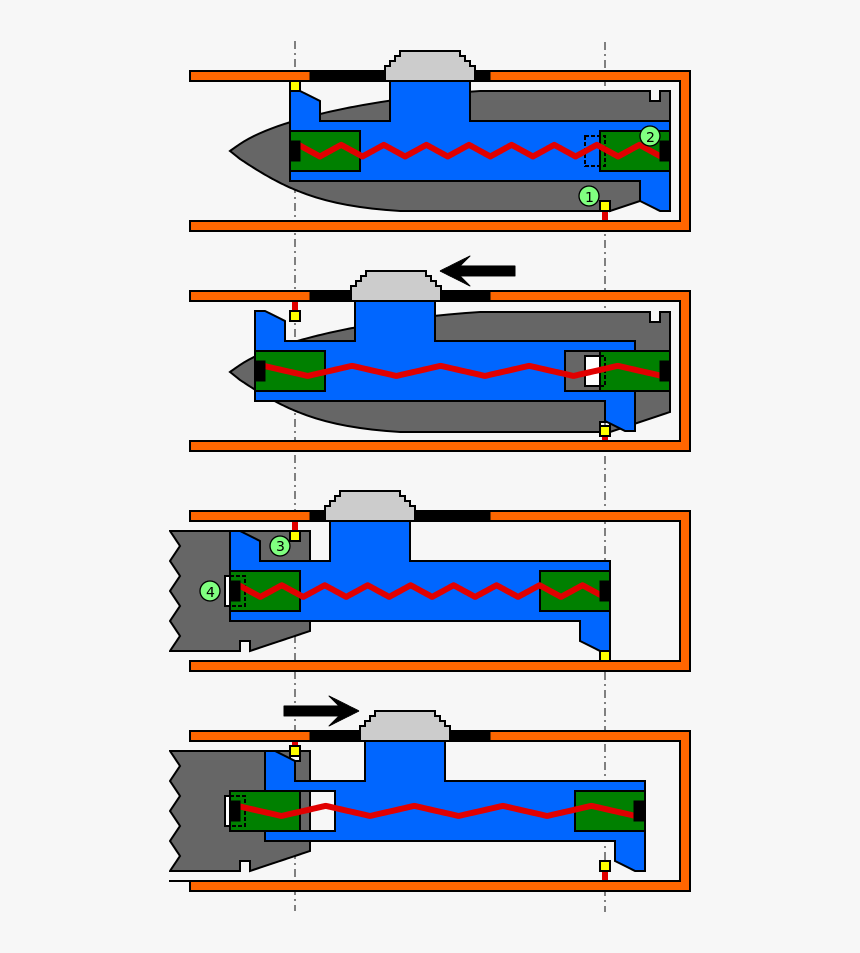 2
1
3
4