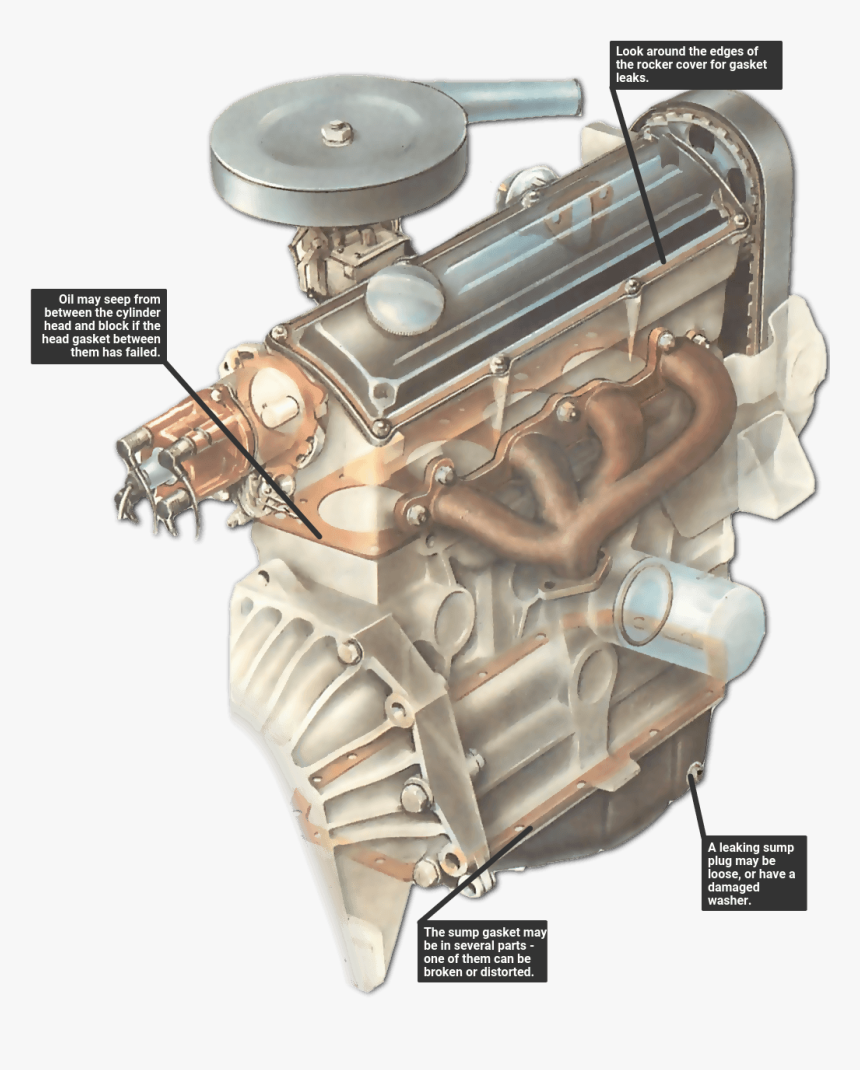 Look around the edges of the rocker cover for gasket leaks.

Oil may seep from between the cylinder head and block if the head gasket between them has failed.

A leaking sump plug may be loose, or have a damaged washer.

The sump gasket may be in several parts - one of them can be broken or distorted.