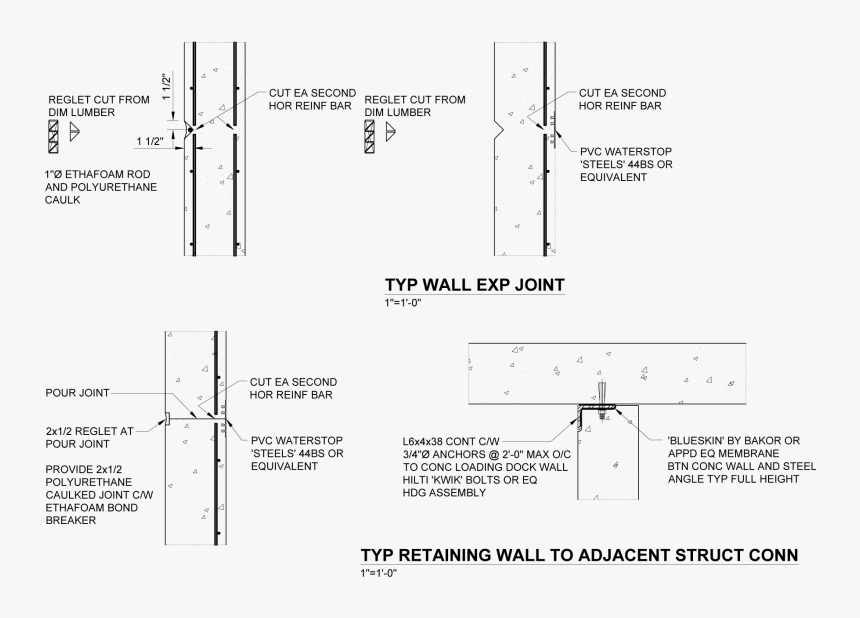 REGLET CUT FROM DIM LUMBER

1 1/2"

1 1/2"

1"Ø ETHAFOAM ROD AND POLYURETHANE CAULK

CUT EA SECOND HOR REINF BAR

REGLET CUT FROM DIM LUMBER

CUT EA SECOND HOR REINF BAR

PVC WATERSTOP 'STEELS' 44BS OR EQUIVALENT

TYP WALL EXP JOINT
1"=1'-0"

POUR JOINT

2x1/2 REGLET AT POUR JOINT

PROVIDE 2x1/2 POLYURETHANE CAULKED JOINT C/W ETHAFOAM BOND BREAKER

CUT EA SECOND HOR REINF BAR

PVC WATERSTOP 'STEELS' 44BS OR EQUIVALENT

L6x4x38 CONT C/W 3/4"Ø ANCHORS @ 2'-0" MAX O/C TO CONC LOADING DOCK WALL HILTI 'KWIK' BOLTS OR EQ HDG ASSEMBLY

'BLUESKIN' BY BAKOR OR APPD EQ MEMBRANE BTN CONC WALL AND STEEL ANGLE TYP FULL HEIGHT

TYP RETAINING WALL TO ADJACENT STRUCT CONN
1"=1'-0"