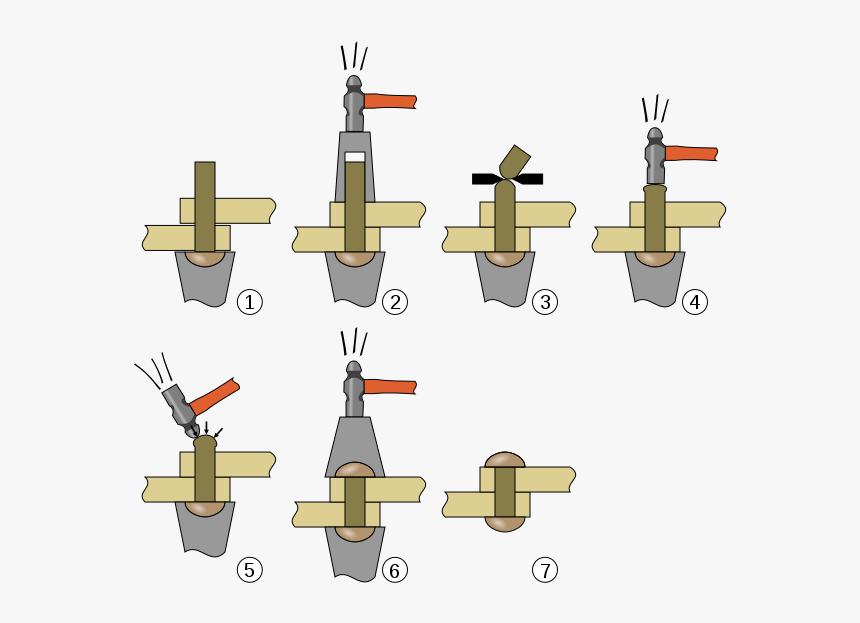 ①
②
③
④
⑤
⑥
⑦