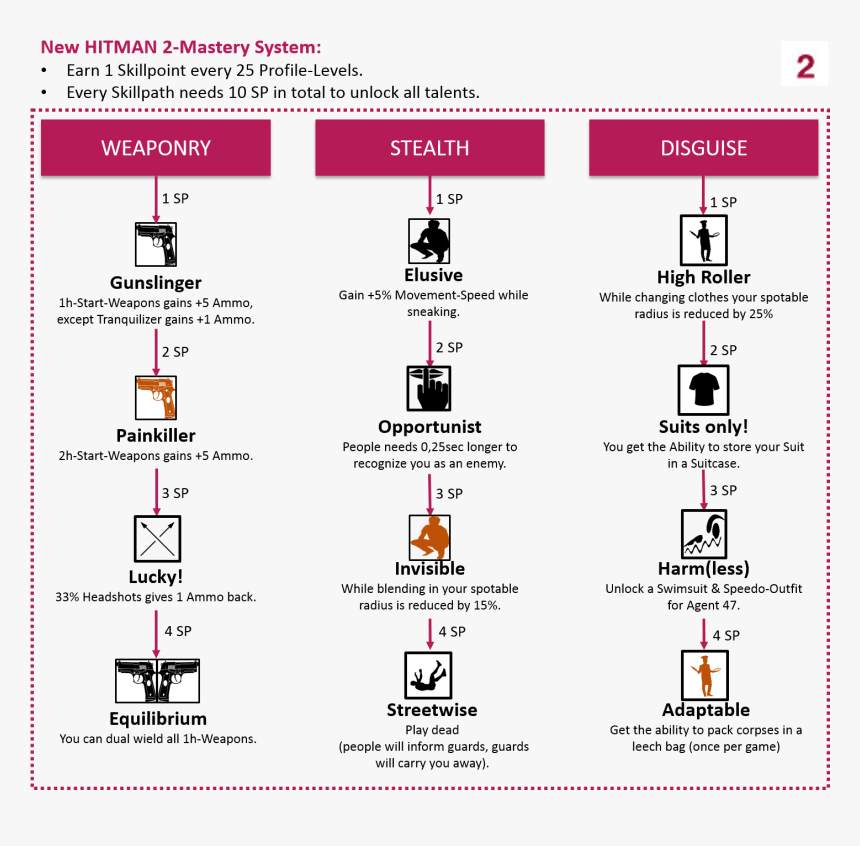 New HITMAN 2-Mastery System:
• Earn 1 Skillpoint every 25 Profile-Levels.
• Every Skillpath needs 10 SP in total to unlock all talents.

2

WEAPONRY

1 SP

Gunslinger
1h-Start-Weapons gains +5 Ammo, except Tranquilizer gains +1 Ammo.

2 SP

Painkiller
2h-Start-Weapons gains +5 Ammo.

3 SP

Lucky!
33% Headshots gives 1 Ammo back.

4 SP

Equilibrium
You can dual wield all 1h-Weapons.

STEALTH

1 SP

Elusive
Gain +5% Movement-Speed while sneaking.

2 SP

Opportunist
People needs 0,25sec longer to recognize you as an enemy.

3 SP

Invisible
While blending in your spotable radius is reduced by 15%.

4 SP

Streetwise
Play dead
(people will inform guards, guards will carry you away).

DISGUISE

1 SP

High Roller
While changing clothes your spotable radius is reduced by 25%

2 SP

Suits only!
You get the Ability to store your Suit in a Suitcase.

3 SP

Harm(less)
Unlock a Swimsuit & Speedo-Outfit for Agent 47.

4 SP

Adaptable
Get the ability to pack corpses in a leech bag (once per game)