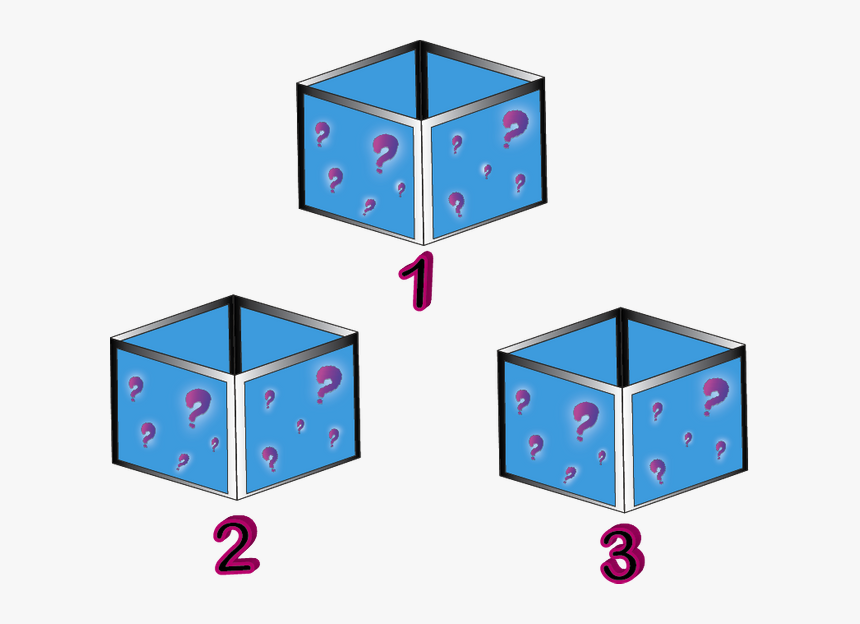 1

2

3