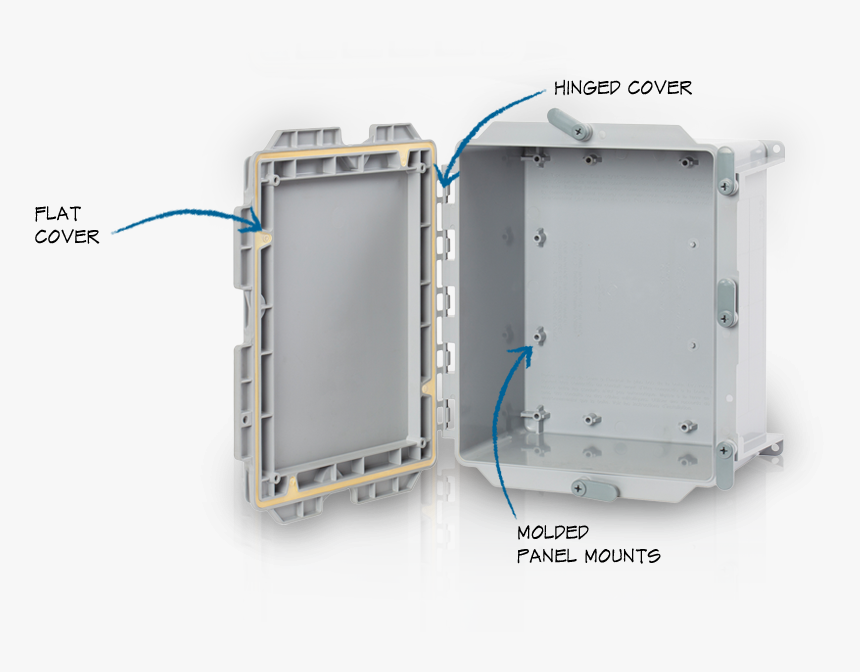 HINGED COVER

FLAT COVER

MOLDED PANEL MOUNTS