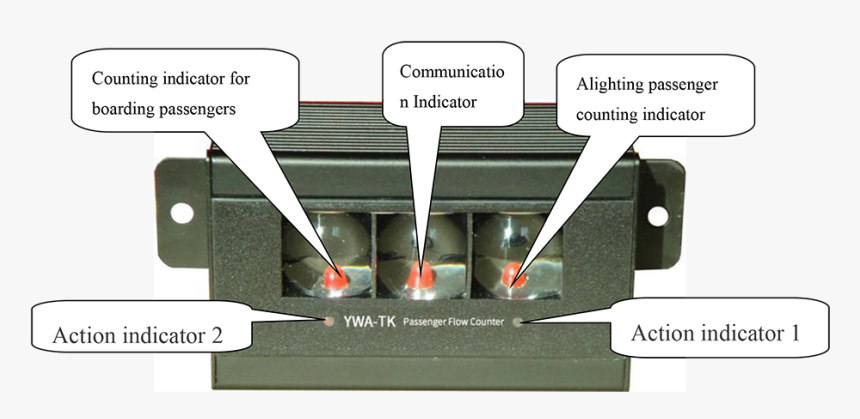 Counting indicator for boarding passengers

Communicatio n Indicator

Alighting passenger counting indicator

Action indicator 2

YWA-TK Passenger Flow Counter

Action indicator 1