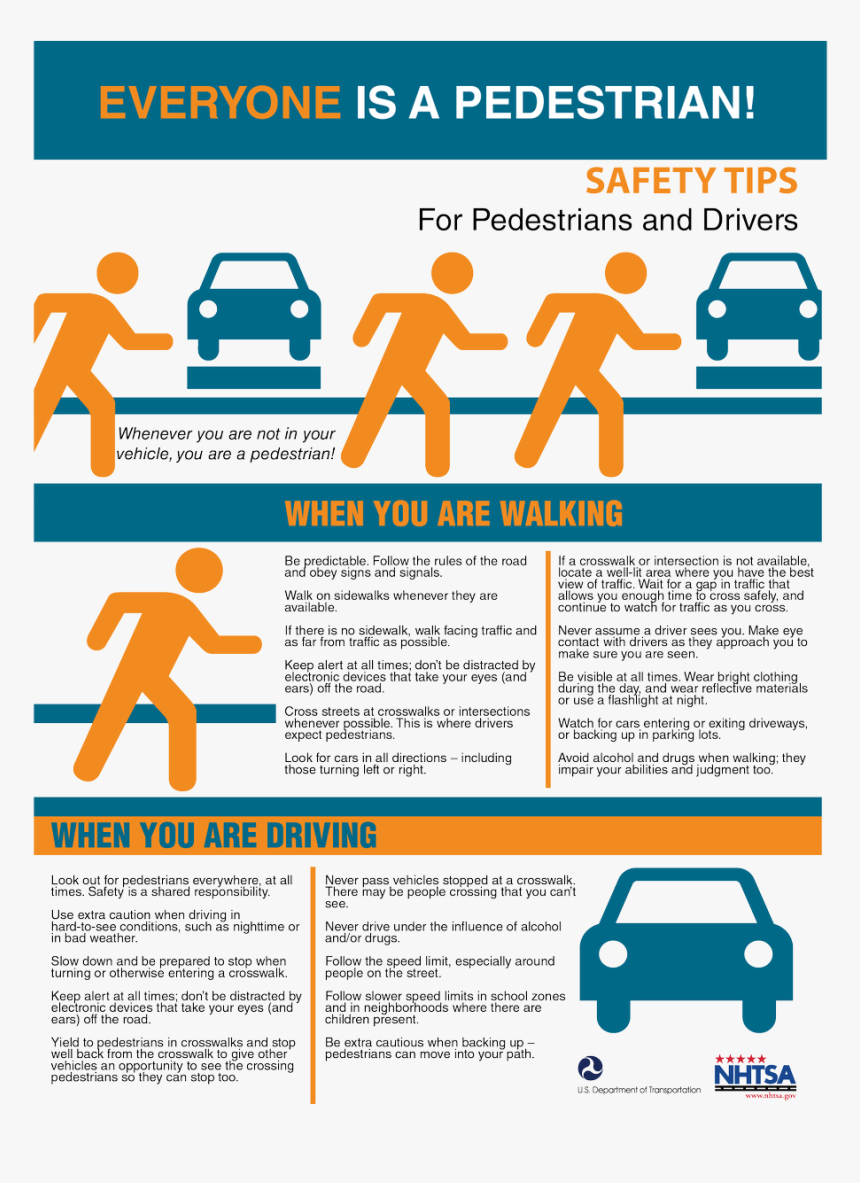 EVERYONE IS A PEDESTRIAN!

SAFETY TIPS
For Pedestrians and Drivers

Whenever you are not in your vehicle, you are a pedestrian!

WHEN YOU ARE WALKING

Be predictable. Follow the rules of the road and obey signs and signals.

Walk on sidewalks whenever they are available.

If there is no sidewalk, walk facing traffic and as far from traffic as possible.

Keep alert at all times; don't be distracted by electronic devices that take your eyes (and ears) off the road.

Cross streets at crosswalks or intersections whenever possible. This is where drivers expect pedestrians.

Look for cars in all directions – including those turning left or right.

If a crosswalk or intersection is not available, locate a well-lit area where you have the best view of traffic. Wait for a gap in traffic that allows you enough time to cross safely, and continue to watch for traffic as you cross.

Never assume a driver sees you. Make eye contact with drivers as they approach you to make sure you are seen.

Be visible at all times. Wear bright clothing during the day, and wear reflective materials or use a flashlight at night.

Watch for cars entering or exiting driveways, or backing up in parking lots.

Avoid alcohol and drugs when walking; they impair your abilities and judgment too.

WHEN YOU ARE DRIVING

Look out for pedestrians everywhere, at all times. Safety is a shared responsibility.

Use extra caution when driving in hard-to-see conditions, such as nighttime or in bad weather.

Slow down and be prepared to stop when turning or otherwise entering a crosswalk.

Keep alert at all times; don't be distracted by electronic devices that take your eyes (and ears) off the road.

Yield to pedestrians in crosswalks and stop well back from the crosswalk to give other vehicles an opportunity to see the crossing pedestrians so they can stop too.

Never pass vehicles stopped at a crosswalk. There may be people crossing that you can't see.

Never drive under the influence of alcohol and/or drugs.

Follow the speed limit, especially around people on the street.

Follow slower speed limits in school zones and in neighborhoods where there are children present.

Be extra cautious when backing up – pedestrians can move into your path.

U.S. Department of Transportation

NHTSA
www.nhtsa.gov