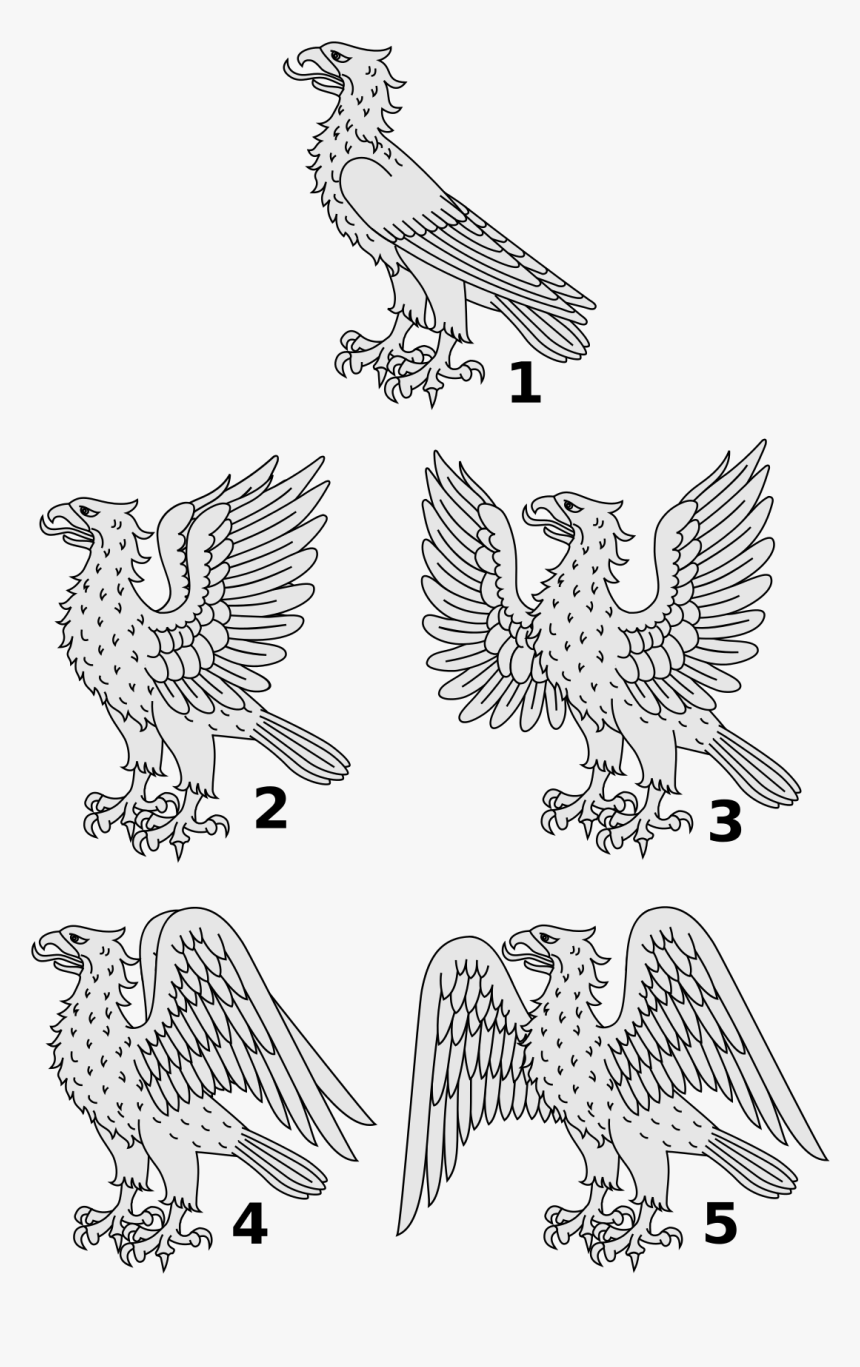 1

2

3

4

5