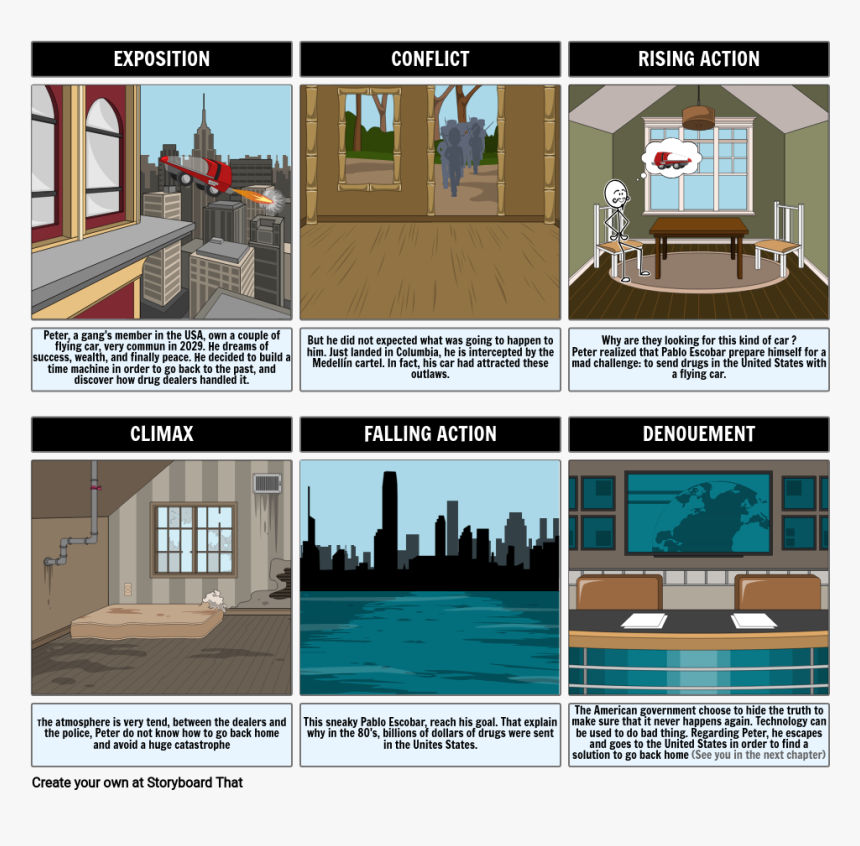 EXPOSITION

Peter, a gang's member in the USA, own a couple of flying car, very commun in 2029. He dreams of success, wealth, and finally peace. He decided to build a time machine in order to go back to the past, and discover how drug dealers handled it.

CONFLICT

But he did not expected what was going to happen to him. Just landed in Columbia, he is intercepted by the Medellín cartel. In fact, his car had attracted these outlaws.

RISING ACTION

Why are they looking for this kind of car ?
Peter realized that Pablo Escobar prepare himself for a mad challenge: to send drugs in the United States with a flying car.

CLIMAX

The atmosphere is very tend, between the dealers and the police, Peter do not know how to go back home and avoid a huge catastrophe

FALLING ACTION

This sneaky Pablo Escobar, reach his goal. That explain why in the 80's, billions of dollars of drugs were sent in the Unites States.

DENOUEMENT

The American government choose to hide the truth to make sure that it never happens again. Technology can be used to do bad thing. Regarding Peter, he escapes and goes to the United States in order to find a solution to go back home (See you in the next chapter)

Create your own at Storyboard That