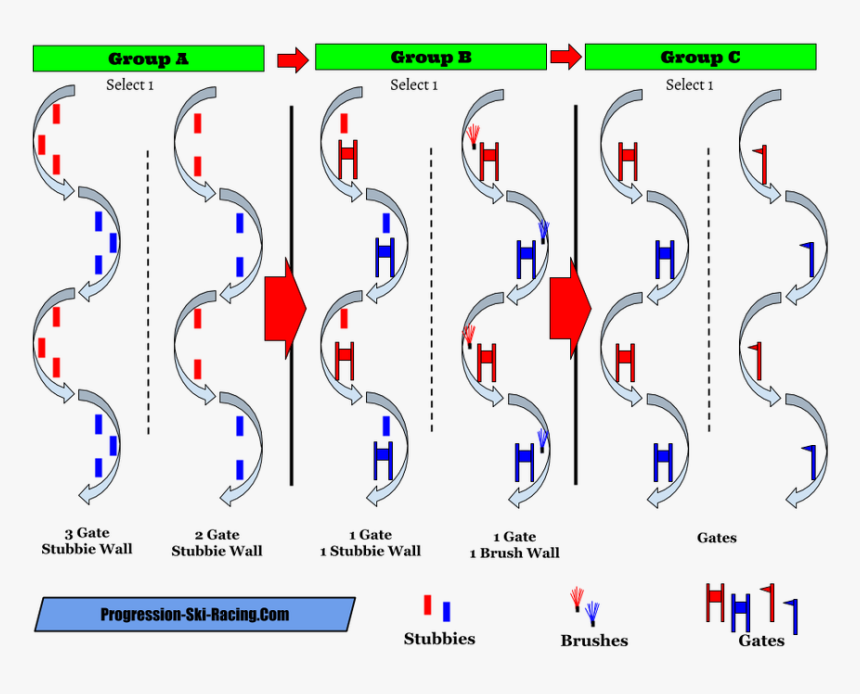 Group A

Select 1

Group B

Select 1

Group C

Select 1

3 Gate
Stubbie Wall

2 Gate
Stubbie Wall

1 Gate
1 Stubbie Wall

1 Gate
1 Brush Wall

Gates

Progression-Ski-Racing.Com

Stubbies

Brushes

Gates