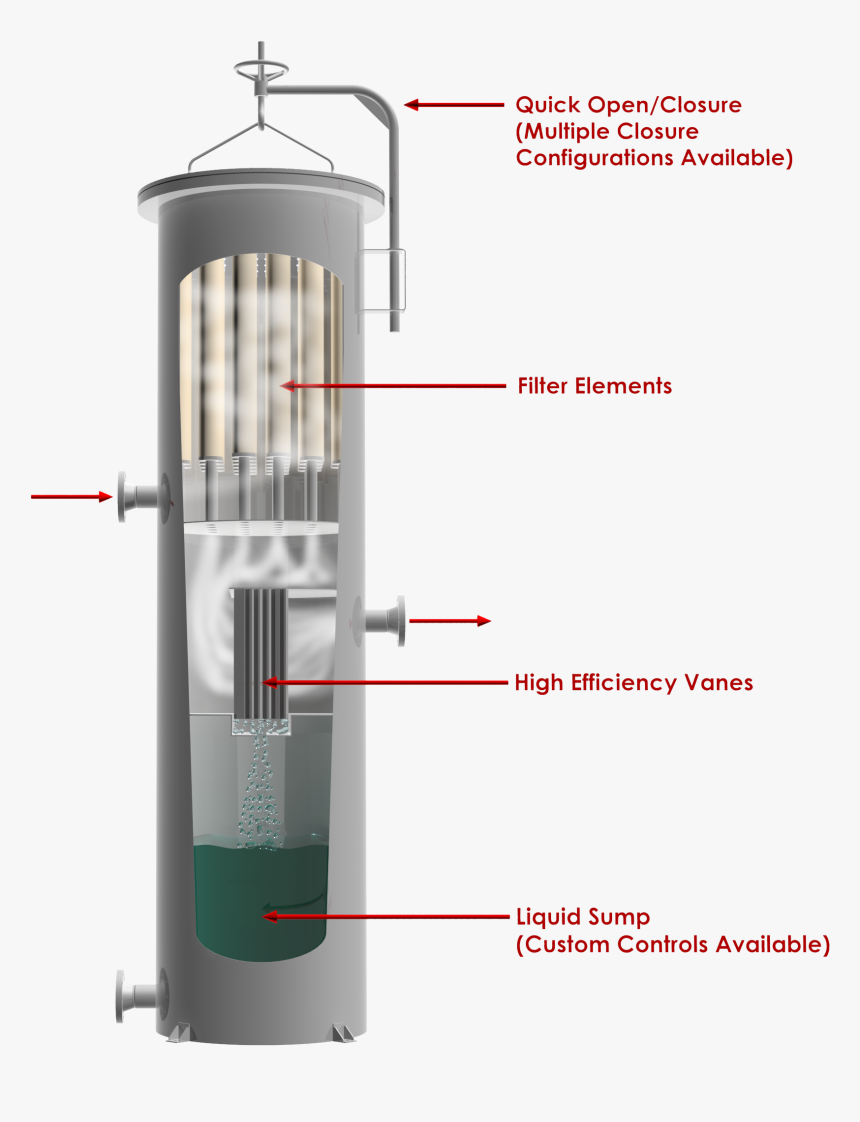 Quick Open/Closure
(Multiple Closure Configurations Available)

Filter Elements

High Efficiency Vanes

Liquid Sump
(Custom Controls Available)