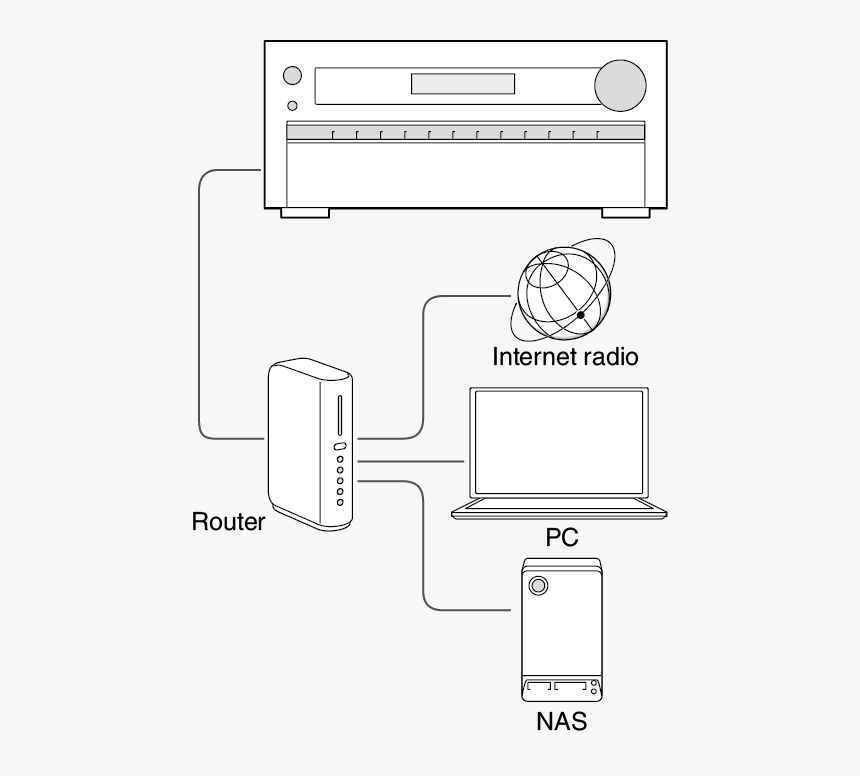 Internet radio
Router
PC
NAS