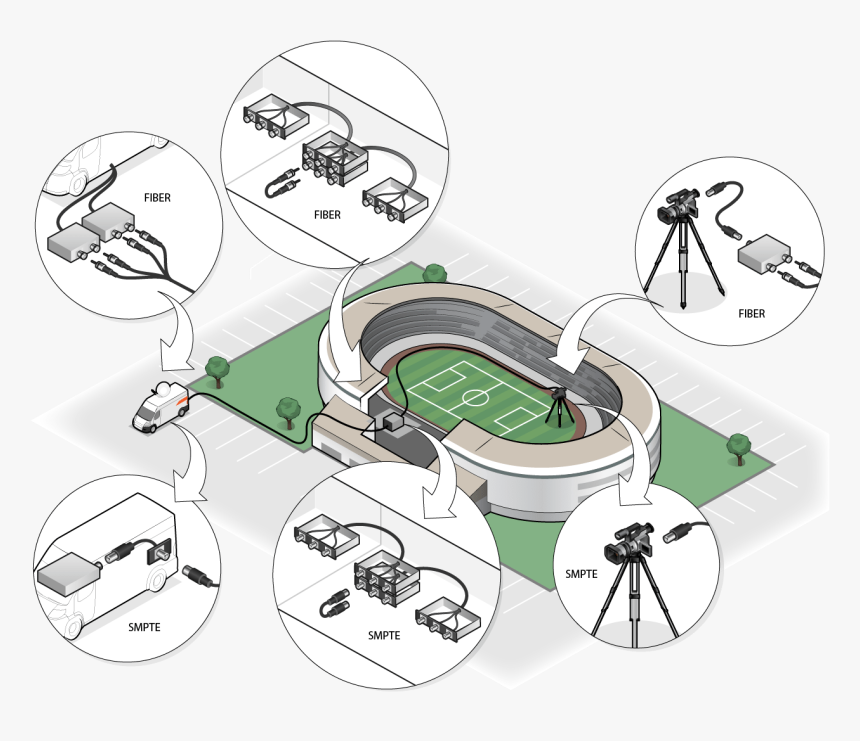 FIBER

FIBER

FIBER

SMPTE

SMPTE

SMPTE