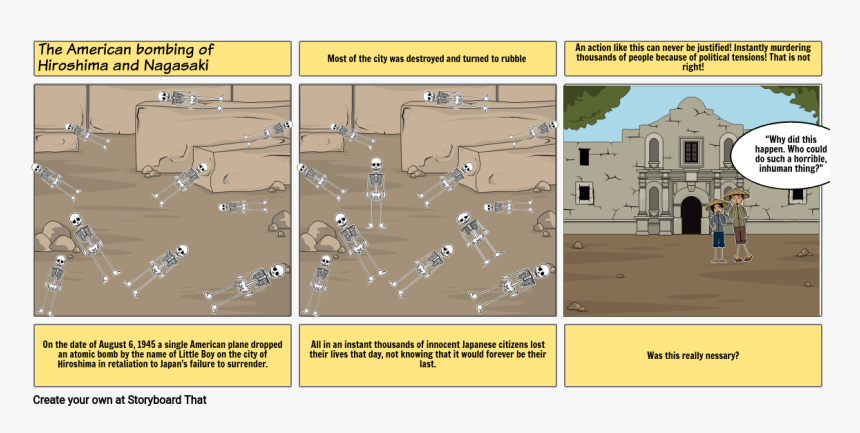 The American bombing of Hiroshima and Nagasaki

Most of the city was destroyed and turned to rubble

An action like this can never be justified! Instantly murdering thousands of people because of political tensions! That is not right!

"Why did this happen. Who could do such a horrible, inhuman thing?"

On the date of August 6, 1945 a single American plane dropped an atomic bomb by the name of Little Boy on the city of Hiroshima in retaliation to Japan's failure to surrender.

All in an instant thousands of innocent Japanese citizens lost their lives that day, not knowing that it would forever be their last.

Was this really nessary?

Create your own at Storyboard That