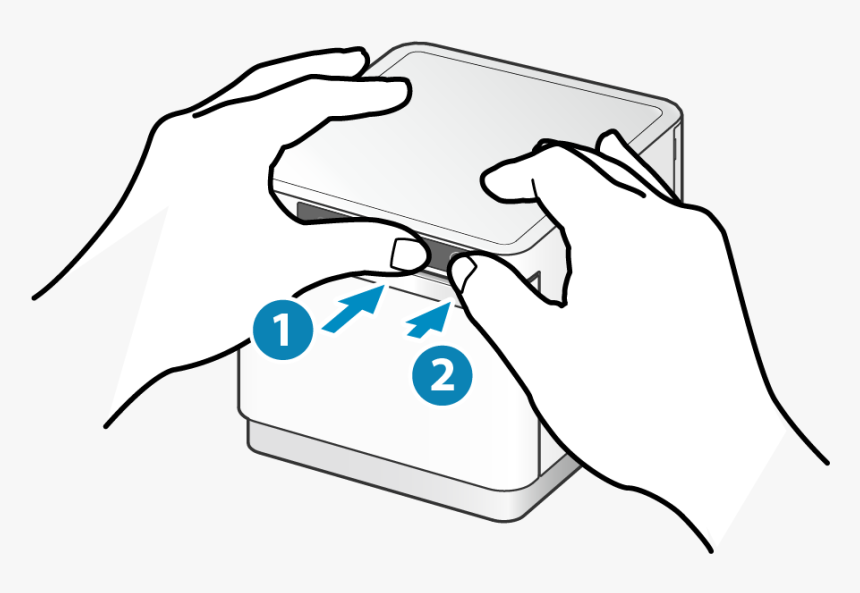 1
2