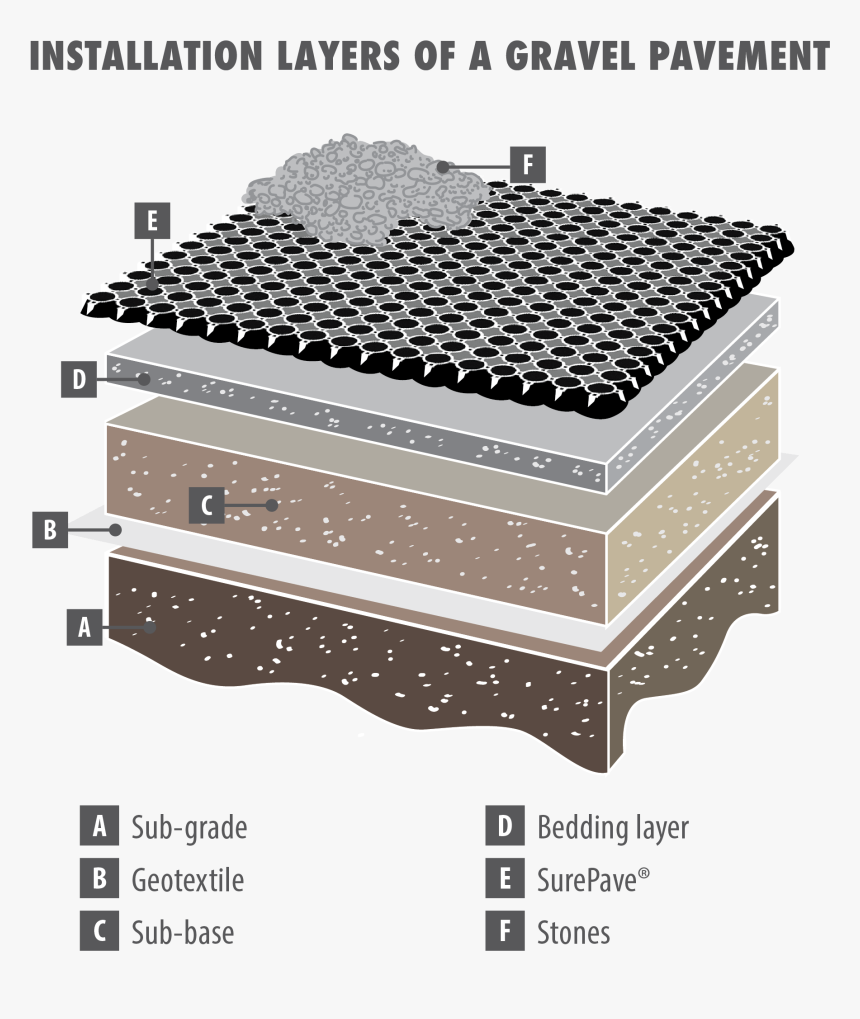 INSTALLATION LAYERS OF A GRAVEL PAVEMENT

F

E

D

C

B

A

A Sub-grade

B Geotextile

C Sub-base

D Bedding layer

E SurePave®

F Stones