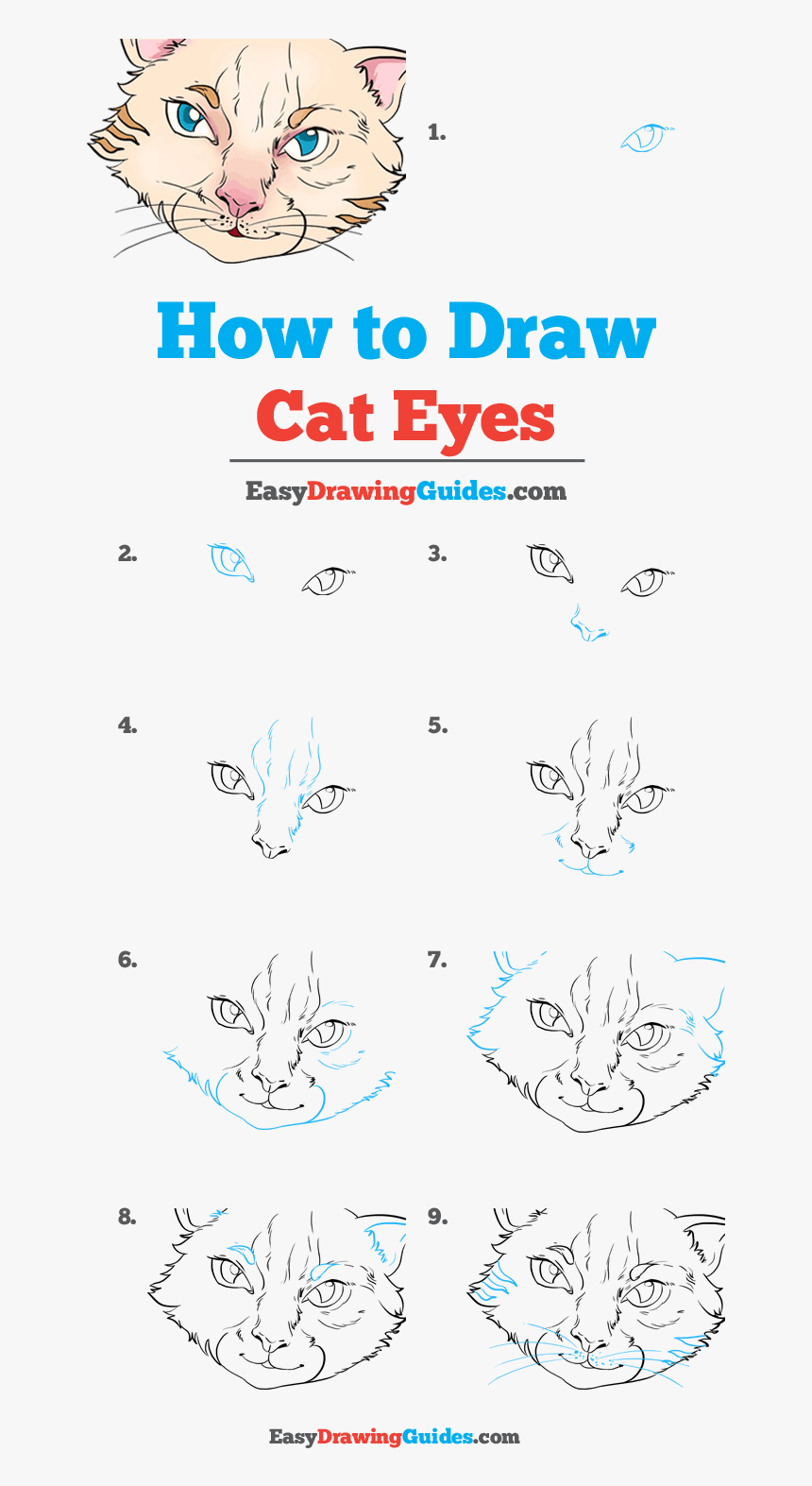 1.

How to Draw
Cat Eyes

EasyDrawingGuides.com

2.

3.

4.

5.

6.

7.

8.

9.

EasyDrawingGuides.com