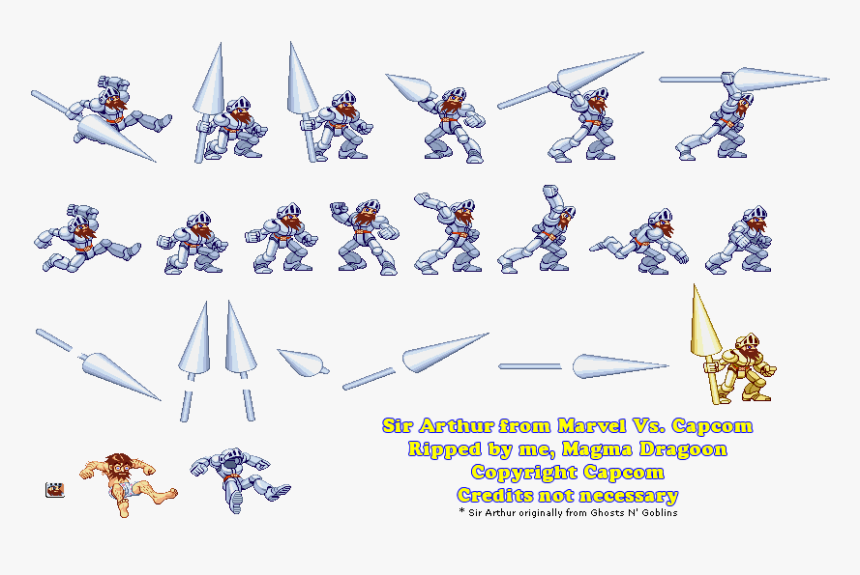 Sir Arthur from Marvel Vs. Capcom
Ripped by me, Magma Dragoon
Copyright Capcom
Credits not necessary
* Sir Arthur originally from Ghosts N' Goblins