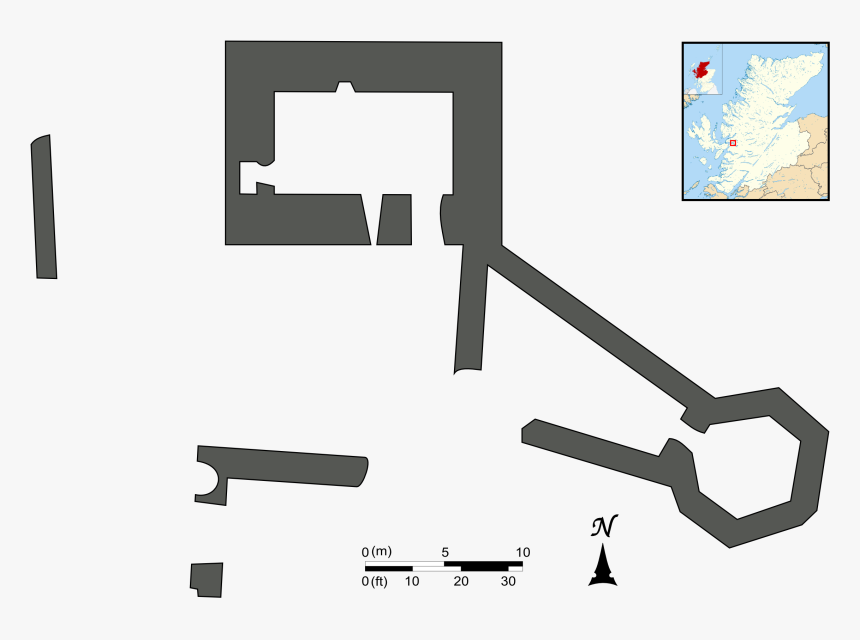 0 (m) 5 10
0 (ft) 10 20 30
N