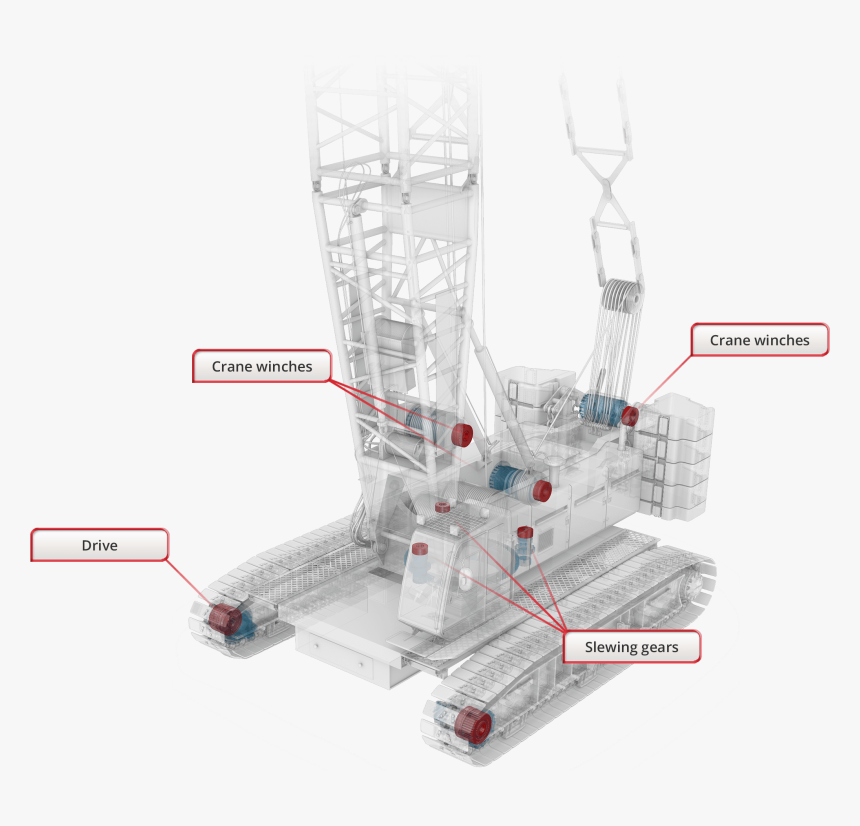 Crane winches

Crane winches

Drive

Slewing gears