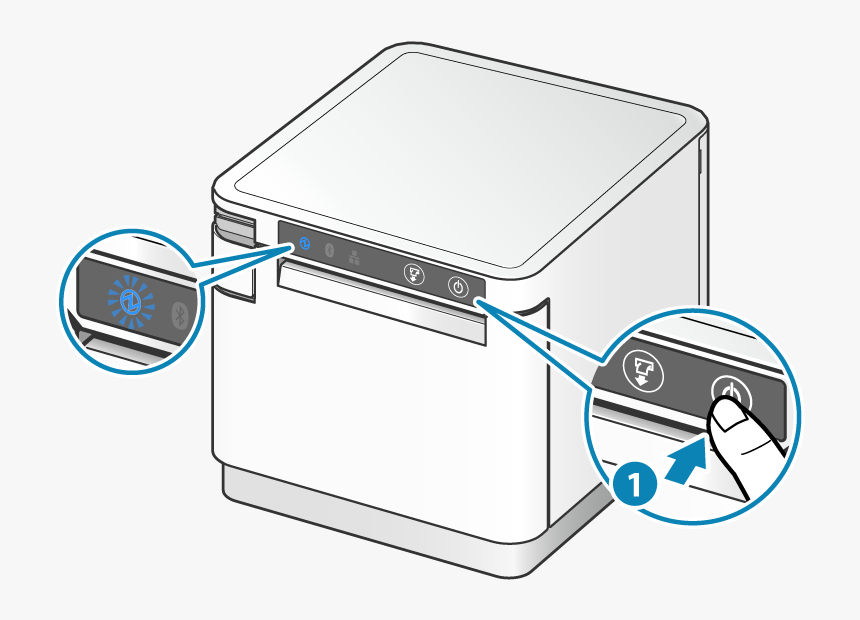 1