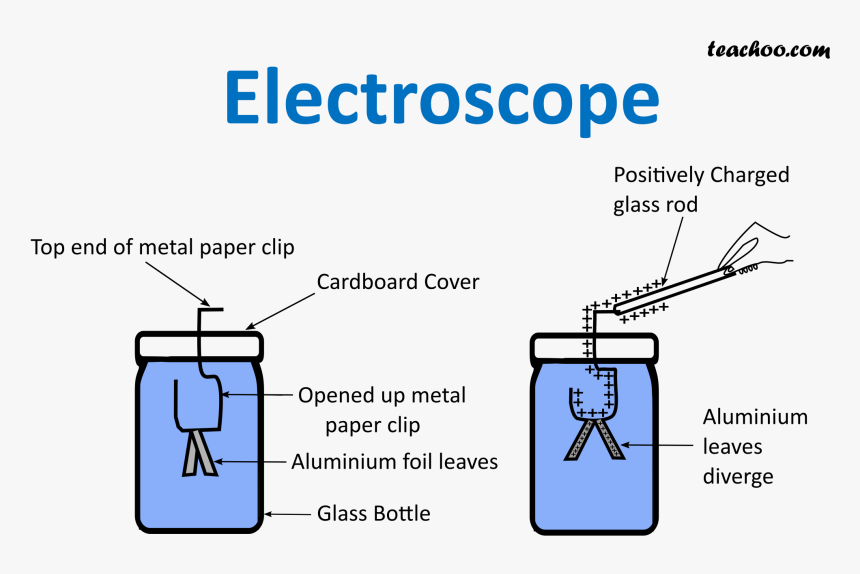 teachoo.com

Electroscope

Top end of metal paper clip

Cardboard Cover

Opened up metal paper clip

Aluminium foil leaves

Glass Bottle

Positively Charged glass rod

Aluminium leaves diverge