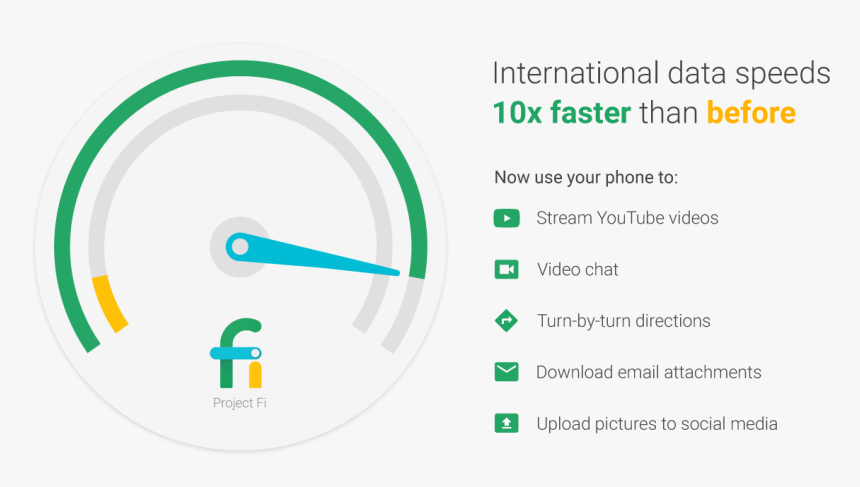 Project Fi

International data speeds
10x faster than before

Now use your phone to:

Stream YouTube videos

Video chat

Turn-by-turn directions

Download email attachments

Upload pictures to social media