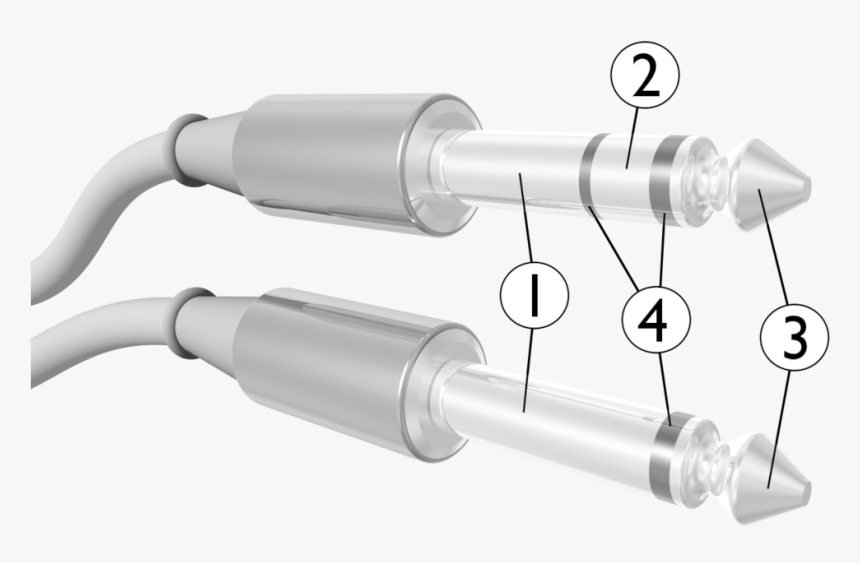 2
1
4
3