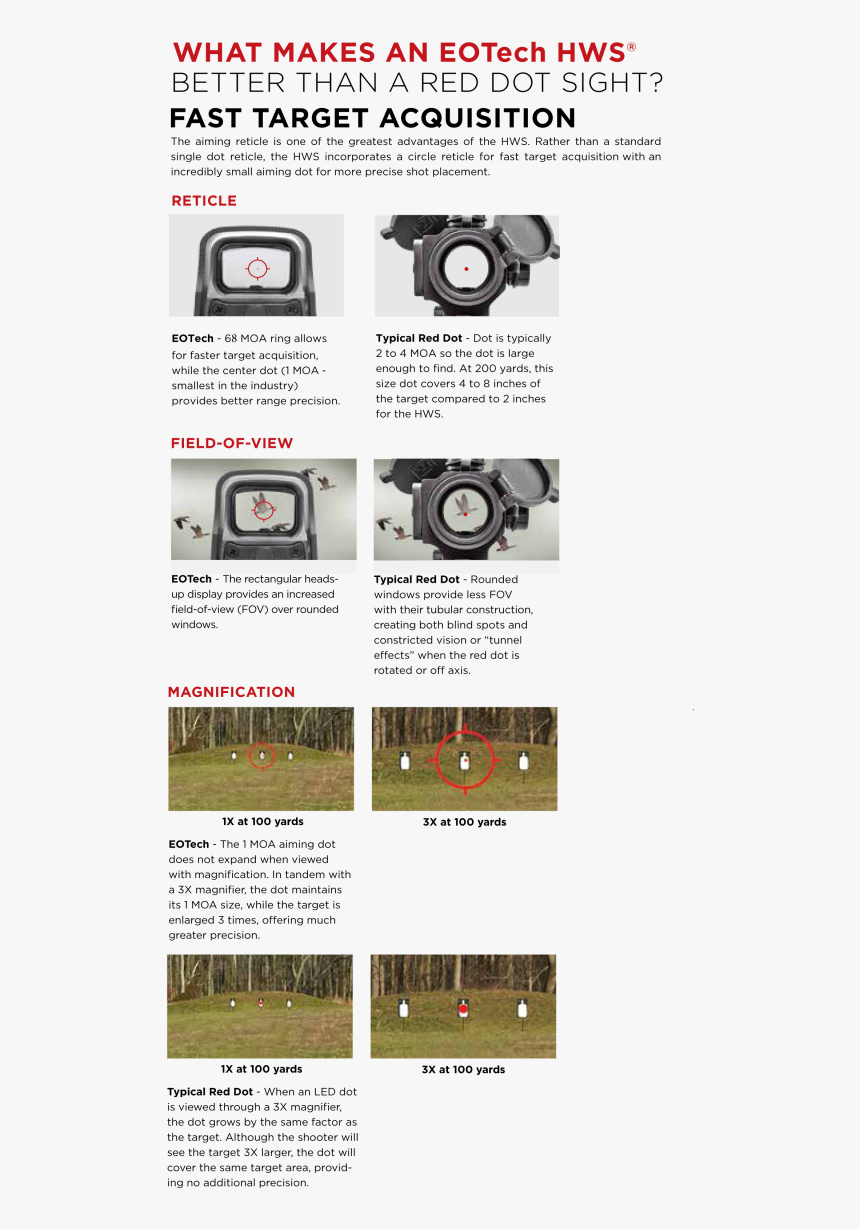 WHAT MAKES AN EOTech HWS®
BETTER THAN A RED DOT SIGHT?

FAST TARGET ACQUISITION

The aiming reticle is one of the greatest advantages of the HWS. Rather than a standard single dot reticle, the HWS incorporates a circle reticle for fast target acquisition with an incredibly small aiming dot for more precise shot placement.

RETICLE

EOTech - 68 MOA ring allows for faster target acquisition, while the center dot (1 MOA - smallest in the industry) provides better range precision.

Typical Red Dot - Dot is typically 2 to 4 MOA so the dot is large enough to find. At 200 yards, this size dot covers 4 to 8 inches of the target compared to 2 inches for the HWS.

FIELD-OF-VIEW

EOTech - The rectangular heads-up display provides an increased field-of-view (FOV) over rounded windows.

Typical Red Dot - Rounded windows provide less FOV with their tubular construction, creating both blind spots and constricted vision or "tunnel effects" when the red dot is rotated or off axis.

MAGNIFICATION

1X at 100 yards

3X at 100 yards

EOTech - The 1 MOA aiming dot does not expand when viewed with magnification. In tandem with a 3X magnifier, the dot maintains its 1 MOA size, while the target is enlarged 3 times, offering much greater precision.

1X at 100 yards

3X at 100 yards

Typical Red Dot - When an LED dot is viewed through a 3X magnifier, the dot grows by the same factor as the target. Although the shooter will see the target 3X larger, the dot will cover the same target area, providing no additional precision.