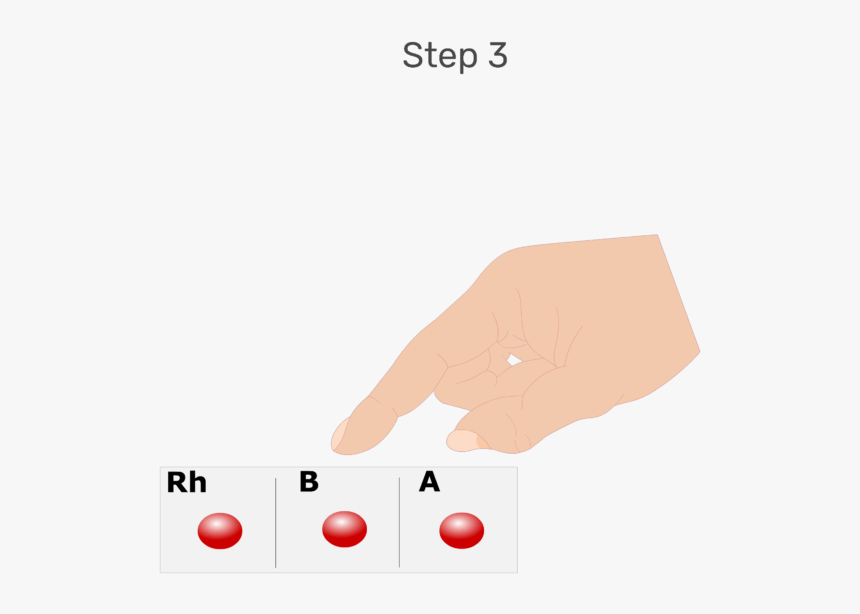 Step 3

Rh

B

A