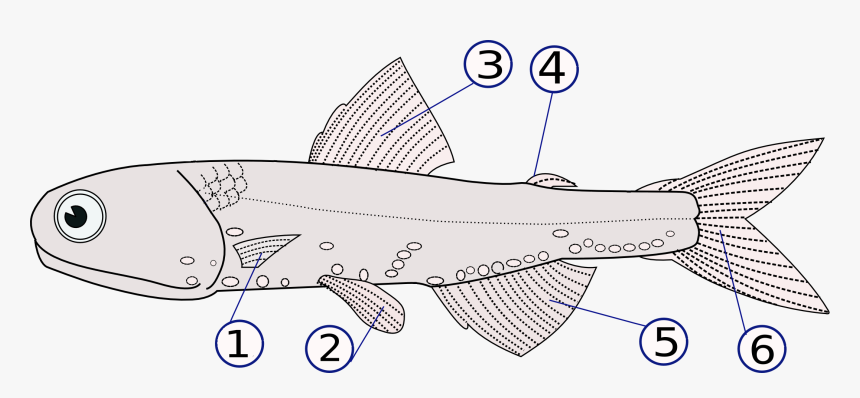 3
4
1
2
5
6