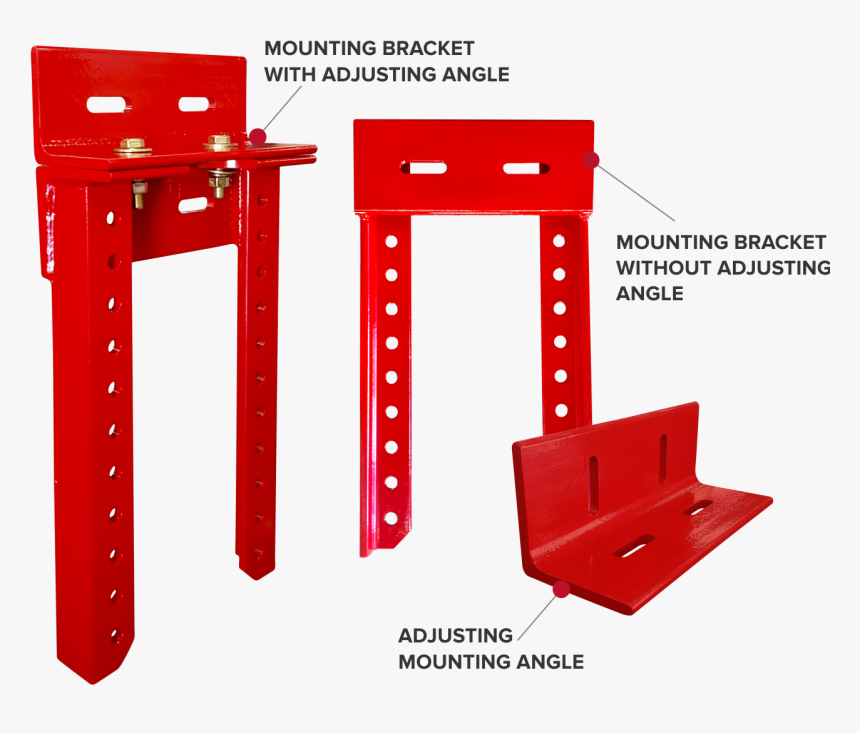 MOUNTING BRACKET
WITH ADJUSTING ANGLE

MOUNTING BRACKET
WITHOUT ADJUSTING
ANGLE

ADJUSTING
MOUNTING ANGLE