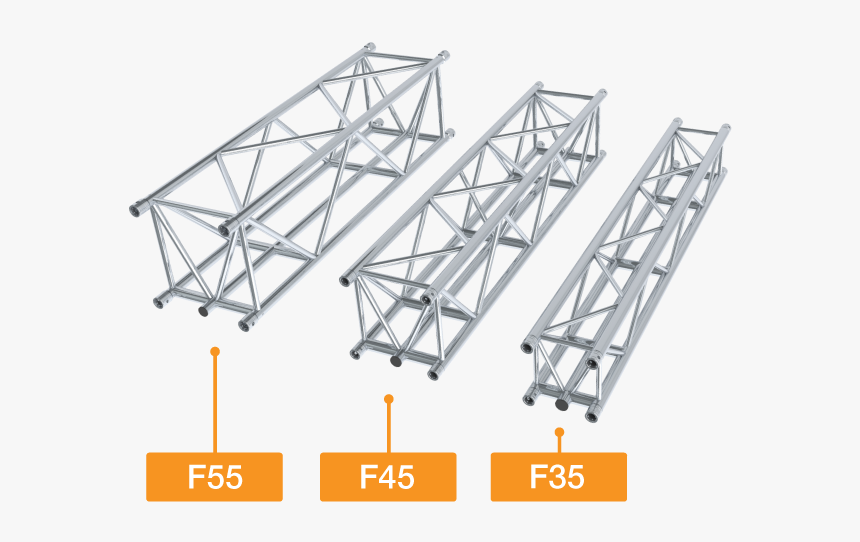 F55

F45

F35