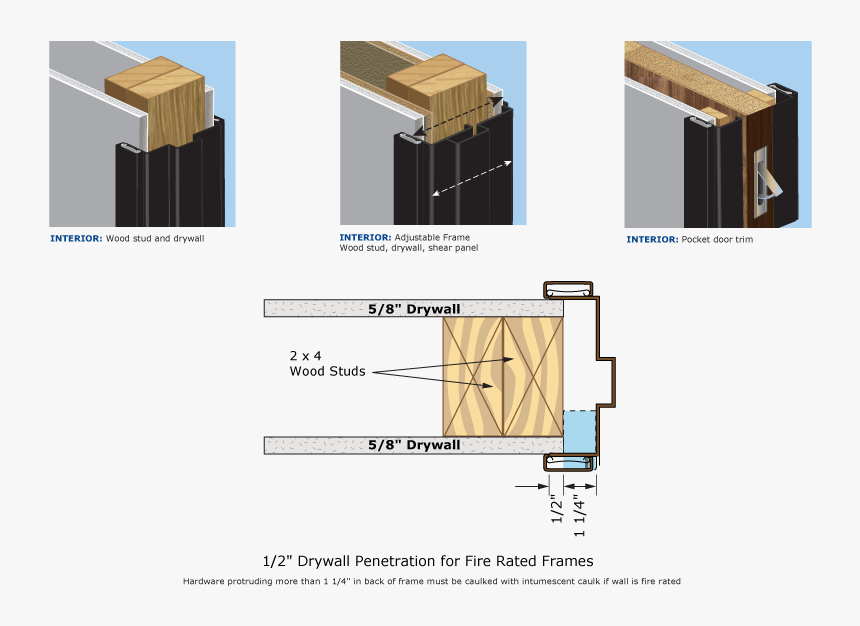 INTERIOR: Wood stud and drywall

INTERIOR: Adjustable Frame
Wood stud, drywall, shear panel

INTERIOR: Pocket door trim

5/8" Drywall

2 x 4
Wood Studs

5/8" Drywall

1/2"

1 1/4"

1/2" Drywall Penetration for Fire Rated Frames

Hardware protruding more than 1 1/4" in back of frame must be caulked with intumescent caulk if wall is fire rated