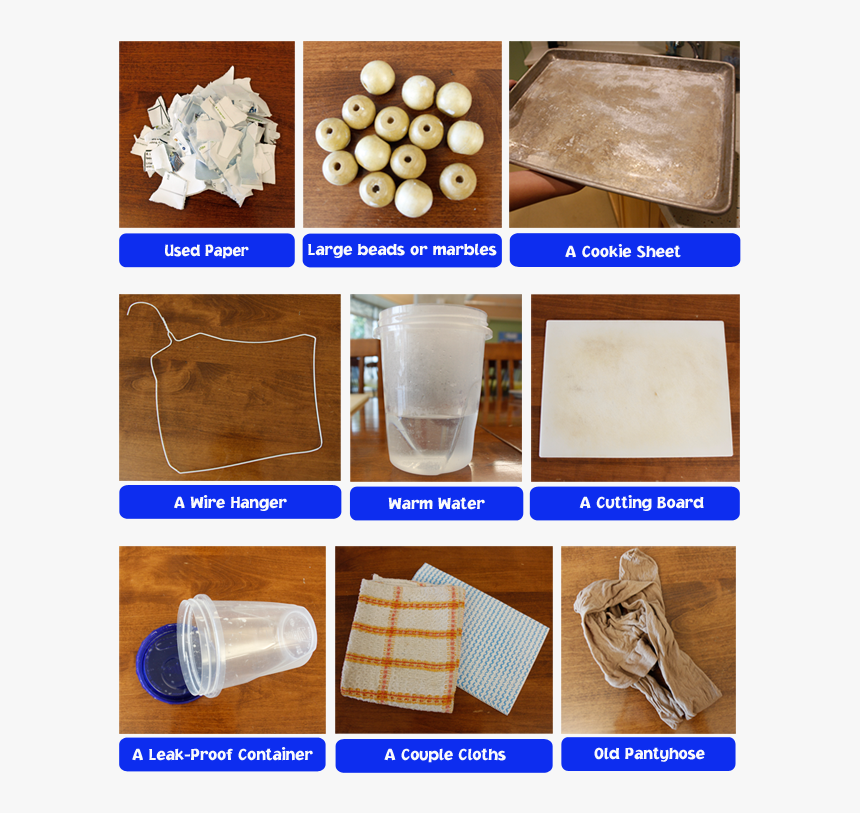 Used Paper

Large beads or marbles

A Cookie Sheet

A Wire Hanger

Warm Water

A Cutting Board

A Leak-Proof Container

A Couple Cloths

Old Pantyhose