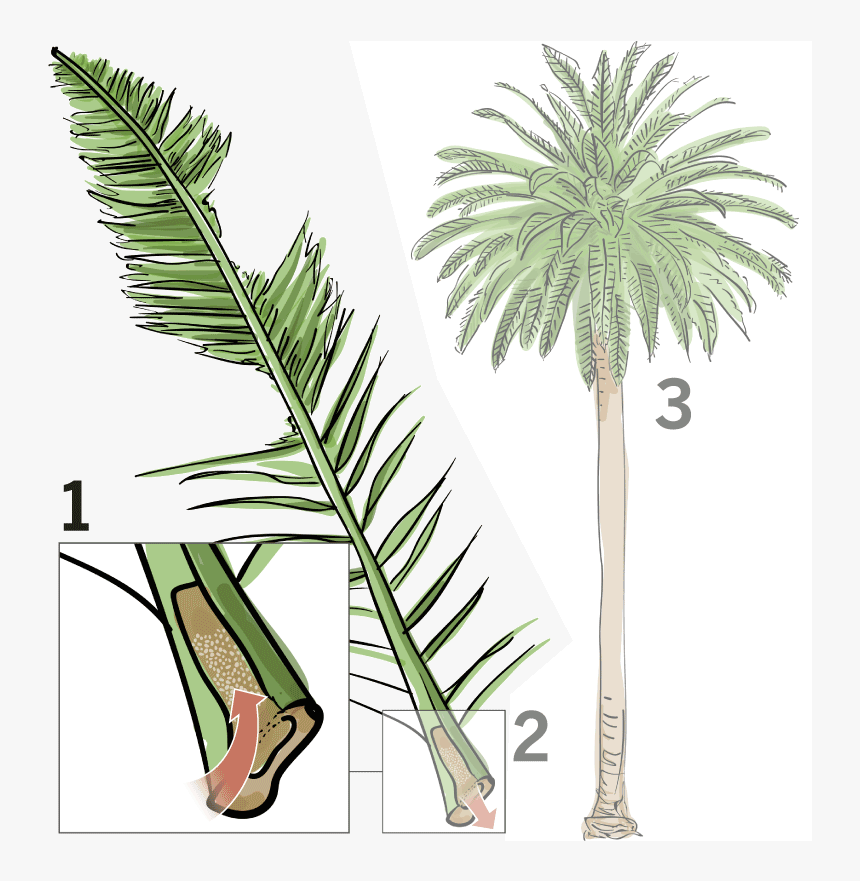 1

2

3