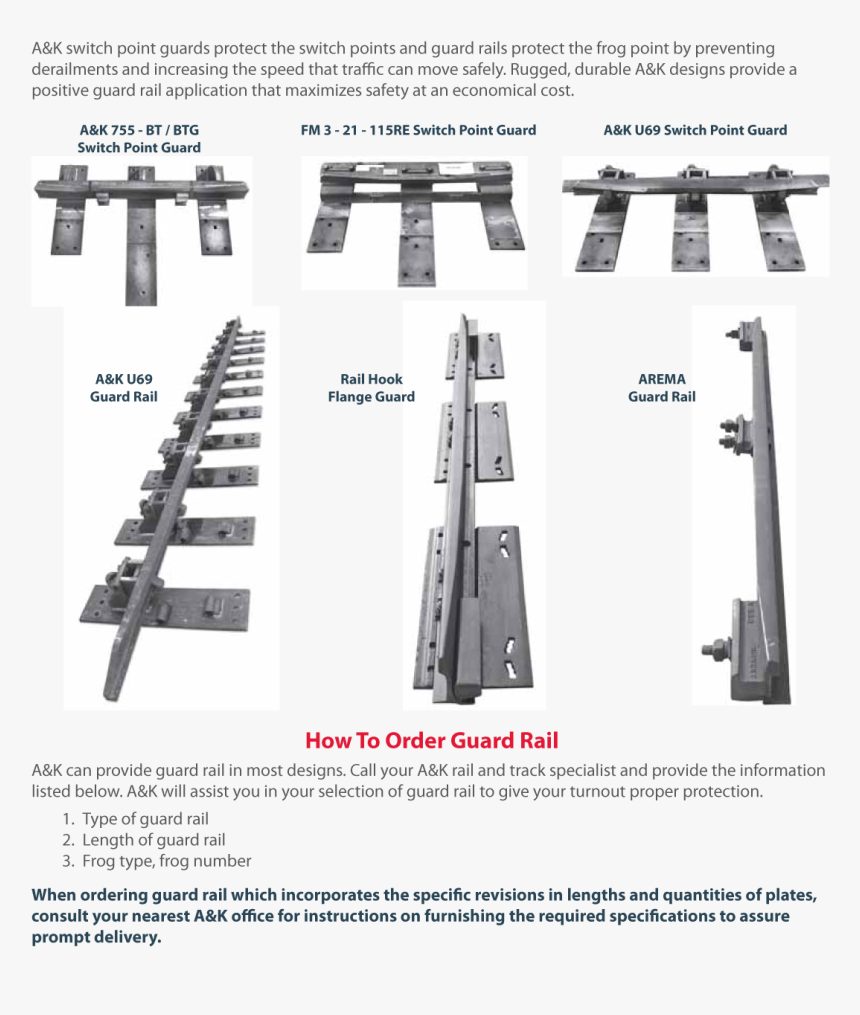 A&K switch point guards protect the switch points and guard rails protect the frog point by preventing derailments and increasing the speed that traffic can move safely. Rugged, durable A&K designs provide a positive guard rail application that maximizes safety at an economical cost.

A&K 755 - BT / BTG Switch Point Guard

FM 3 - 21 - 115RE Switch Point Guard

A&K U69 Switch Point Guard

A&K U69 Guard Rail

Rail Hook Flange Guard

AREMA Guard Rail

How To Order Guard Rail

A&K can provide guard rail in most designs. Call your A&K rail and track specialist and provide the information listed below. A&K will assist you in your selection of guard rail to give your turnout proper protection.

1. Type of guard rail
2. Length of guard rail
3. Frog type, frog number

When ordering guard rail which incorporates the specific revisions in lengths and quantities of plates, consult your nearest A&K office for instructions on furnishing the required specifications to assure prompt delivery.