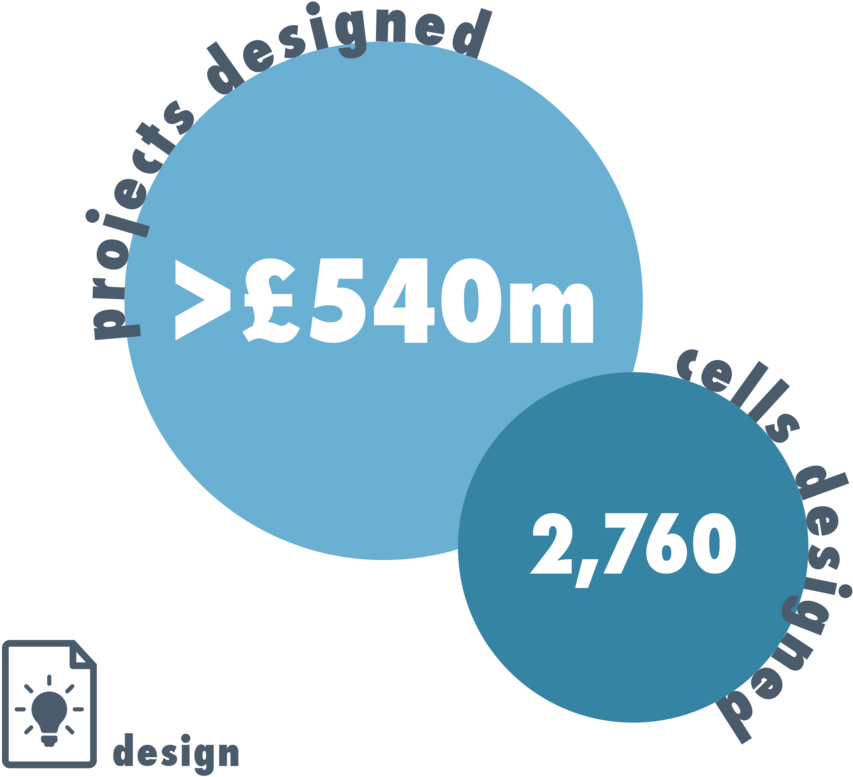 projects designed

>£540m

cells designed

2,760

design