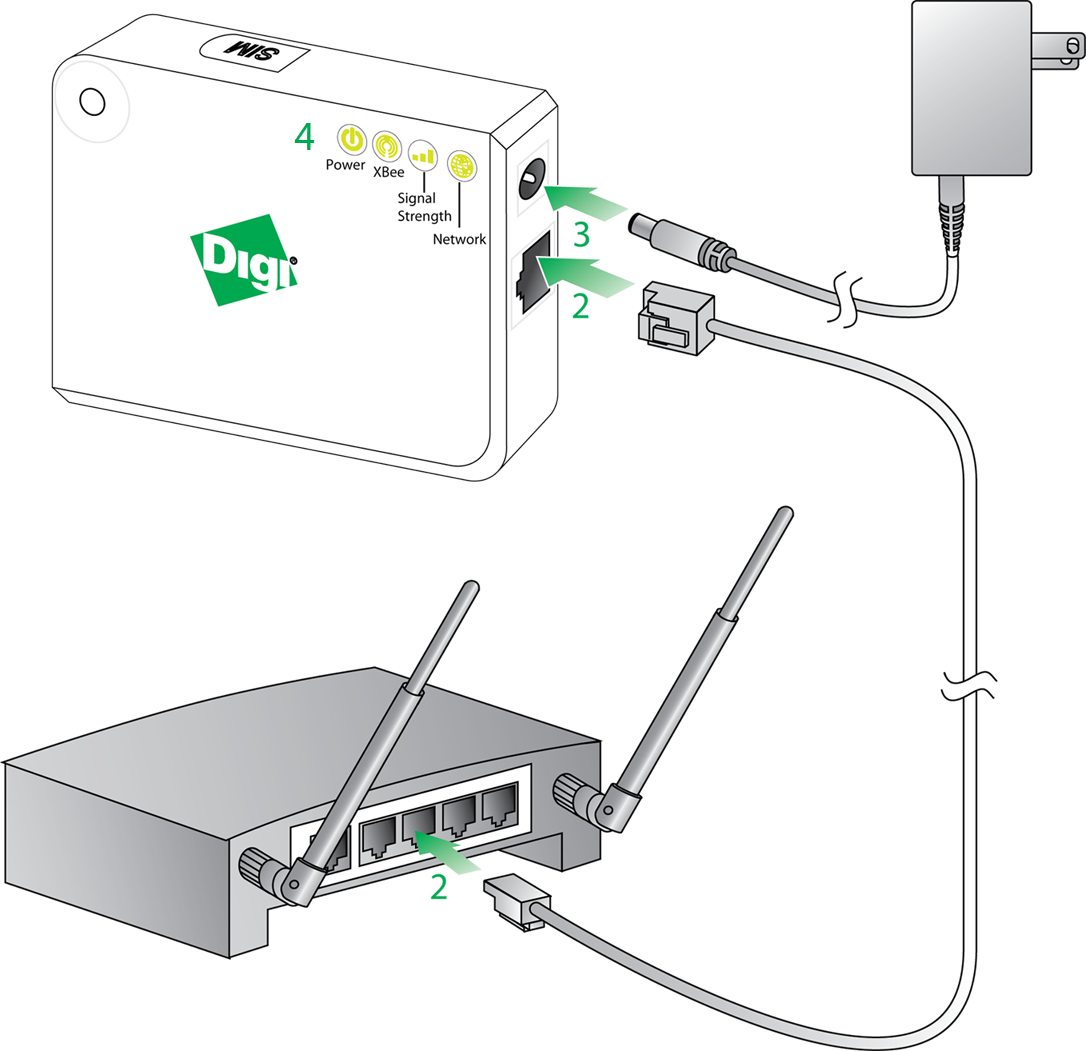 SIM

4

Power

XBee

Signal Strength

Network

Digi

3

2

2